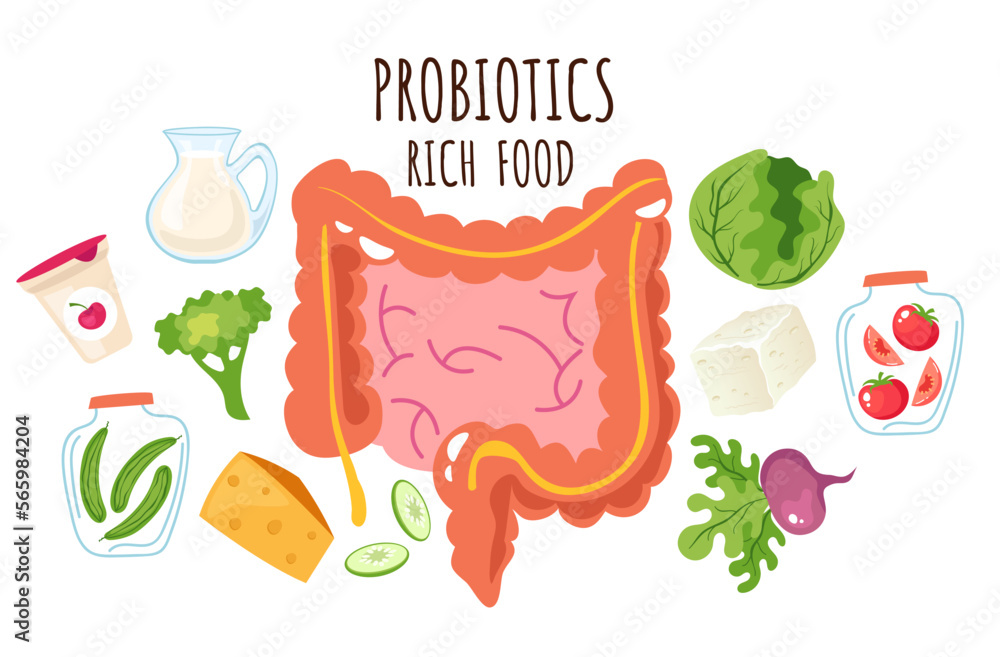 PROBIOTICS
RICH FOOD

Adobe Stock | #565984204