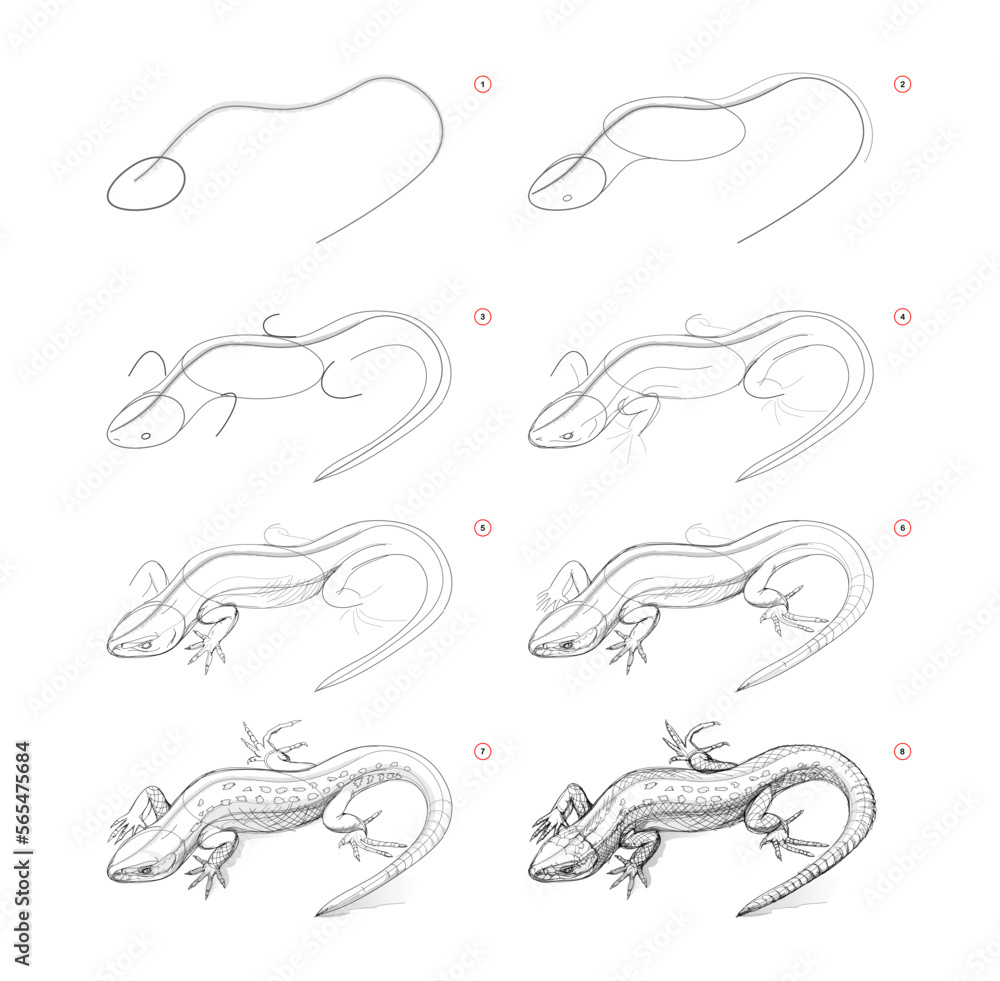 1
2
3
4
5
6
7
8
Adobe Stock | #565475684