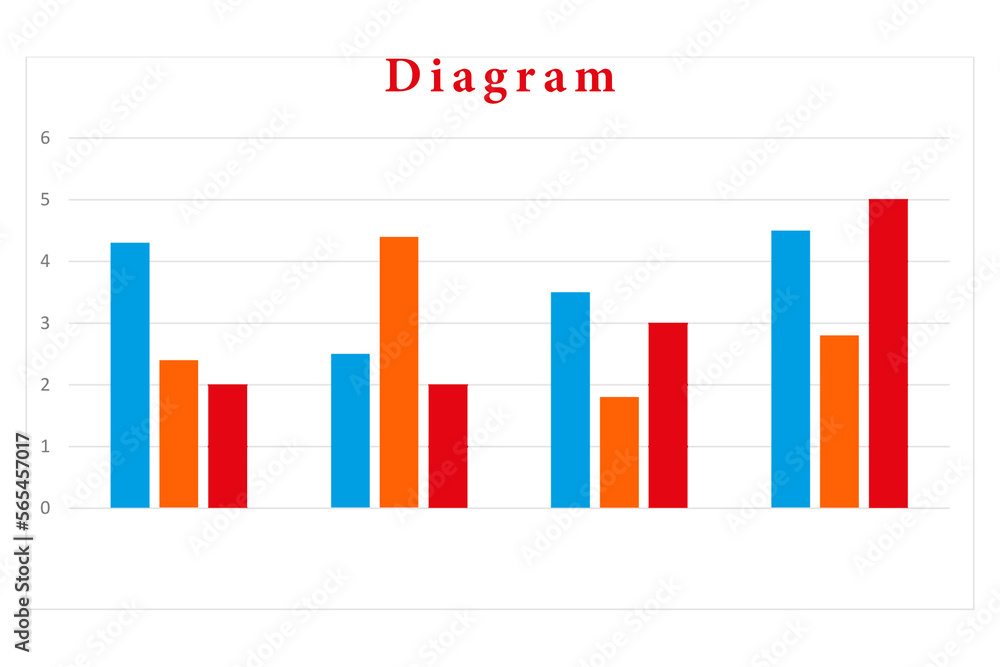 Diagram

6
5
4
3
2
1
0

Adobe Stock | #565457017