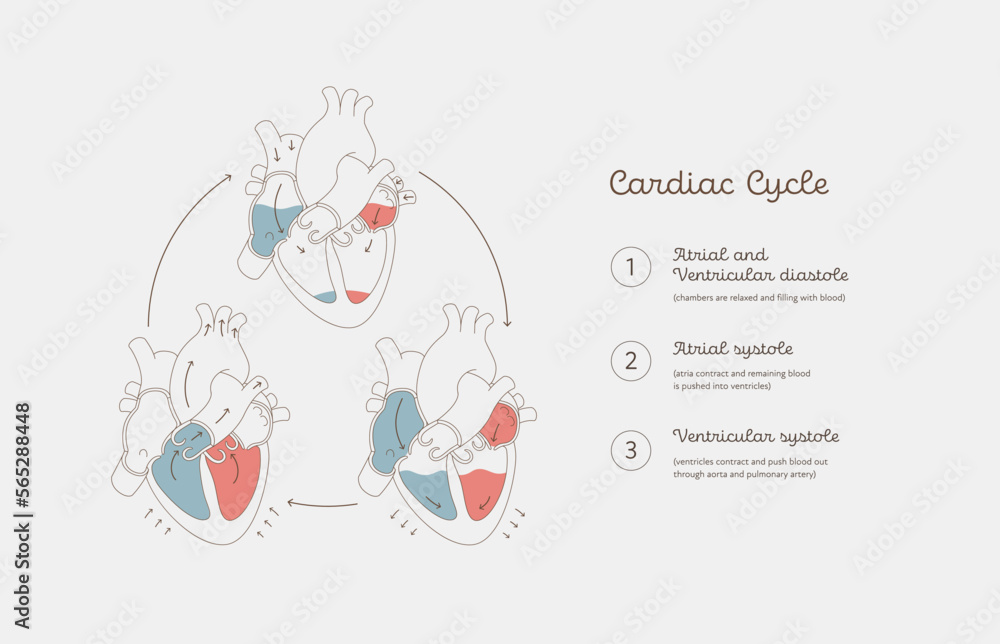 Cardiac Cycle

1 Atrial and Ventricular diastole
(chambers are relaxed and filling with blood)

2 Atrial systole
(atria contract and remaining blood is pushed into ventricles)

3 Ventricular systole
(ventricles contract and push blood out through aorta and pulmonary artery)

Adobe Stock | #565288448