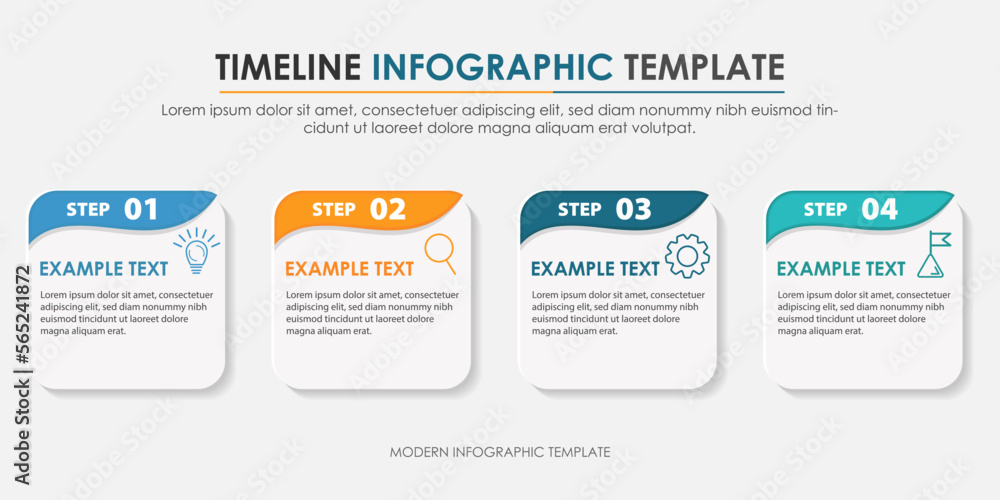 TIMELINE INFOGRAPHIC TEMPLATE

Lorem ipsum dolor sit amet, consectetuer adipiscing elit, sed diam nonummy nibh euismod tincidunt ut laoreet dolore magna aliquam erat volutpat.

STEP 01

EXAMPLE TEXT

Lorem ipsum dolor sit amet, consectetuer adipiscing elit, sed diam nonummy nibh euismod tincidunt ut laoreet dolore magna aliquam erat.

STEP 02

EXAMPLE TEXT

Lorem ipsum dolor sit amet, consectetuer adipiscing elit, sed diam nonummy nibh euismod tincidunt ut laoreet dolore magna aliquam erat.

STEP 03

EXAMPLE TEXT

Lorem ipsum dolor sit amet, consectetuer adipiscing elit, sed diam nonummy nibh euismod tincidunt ut laoreet dolore magna aliquam erat.

STEP 04

EXAMPLE TEXT

Lorem ipsum dolor sit amet, consectetuer adipiscing elit, sed diam nonummy nibh euismod tincidunt ut laoreet dolore magna aliquam erat.

MODERN INFOGRAPHIC TEMPLATE

Adobe Stock | #565241872