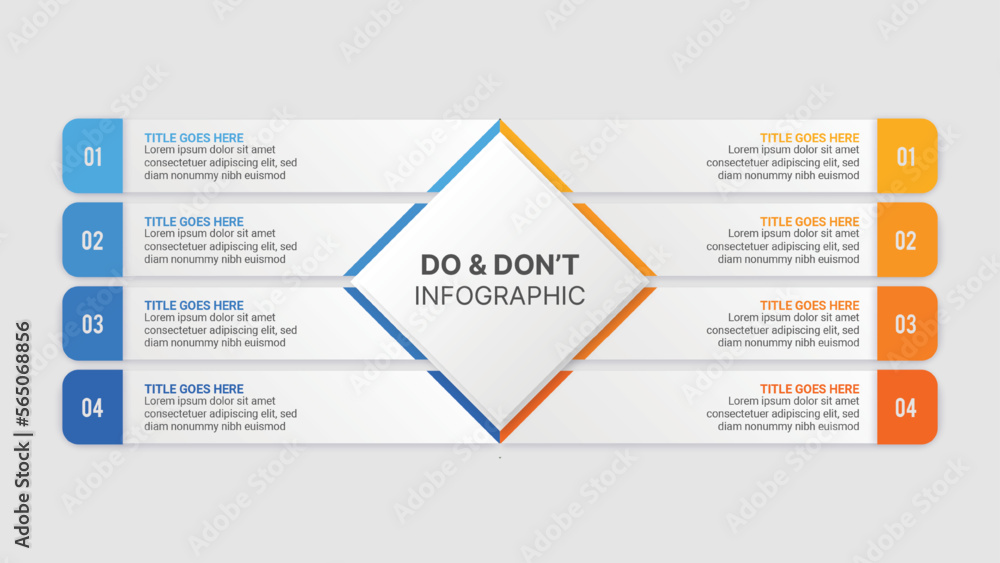 01
TITLE GOES HERE
Lorem ipsum dolor sit amet consectetuer adipiscing elit, sed diam nonummy nibh euismod

02
TITLE GOES HERE
Lorem ipsum dolor sit amet consectetuer adipiscing elit, sed diam nonummy nibh euismod

03
TITLE GOES HERE
Lorem ipsum dolor sit amet consectetuer adipiscing elit, sed diam nonummy nibh euismod

04
TITLE GOES HERE
Lorem ipsum dolor sit amet consectetuer adipiscing elit, sed diam nonummy nibh euismod

DO & DON'T
INFOGRAPHIC

TITLE GOES HERE
Lorem ipsum dolor sit amet consectetuer adipiscing elit, sed diam nonummy nibh euismod
01

TITLE GOES HERE
Lorem ipsum dolor sit amet consectetuer adipiscing elit, sed diam nonummy nibh euismod
02

TITLE GOES HERE
Lorem ipsum dolor sit amet consectetuer adipiscing elit, sed diam nonummy nibh euismod
03

TITLE GOES HERE
Lorem ipsum dolor sit amet consectetuer adipiscing elit, sed diam nonummy nibh euismod
04

Adobe Stock | #565068856