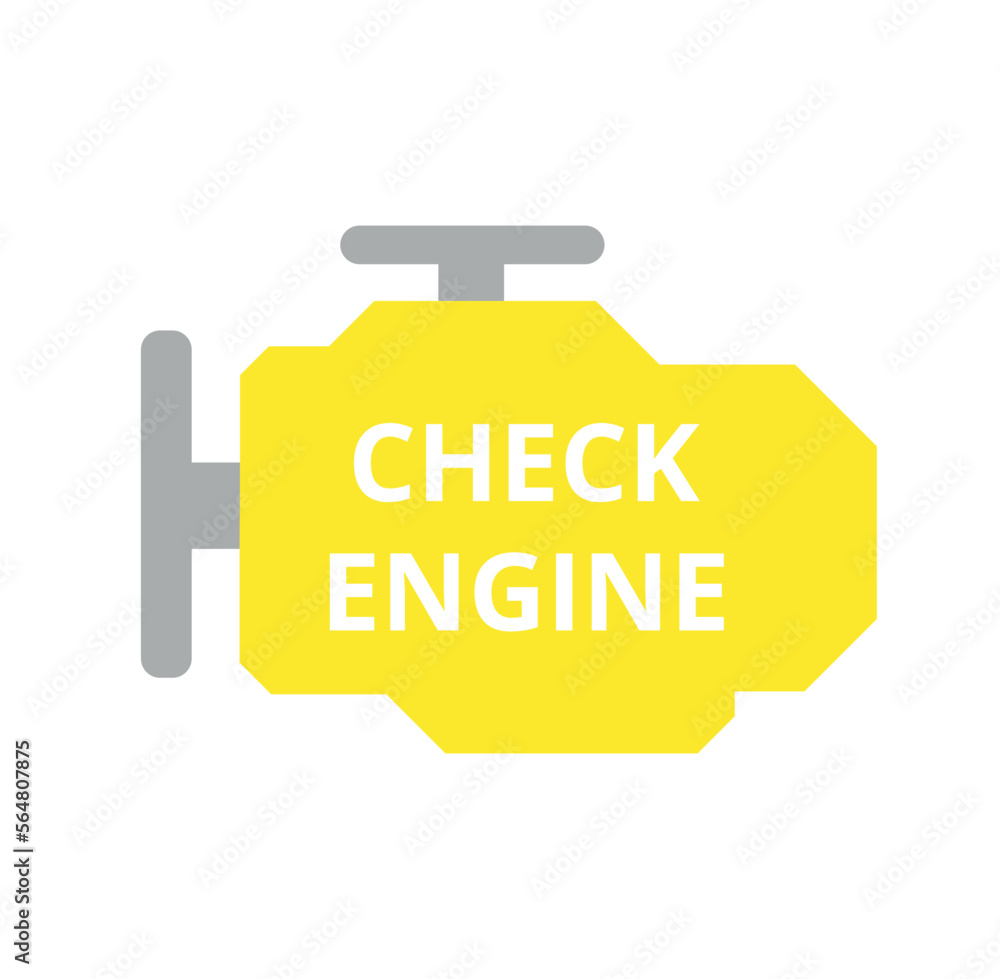 CHECK ENGINE

Adobe Stock | #564807875