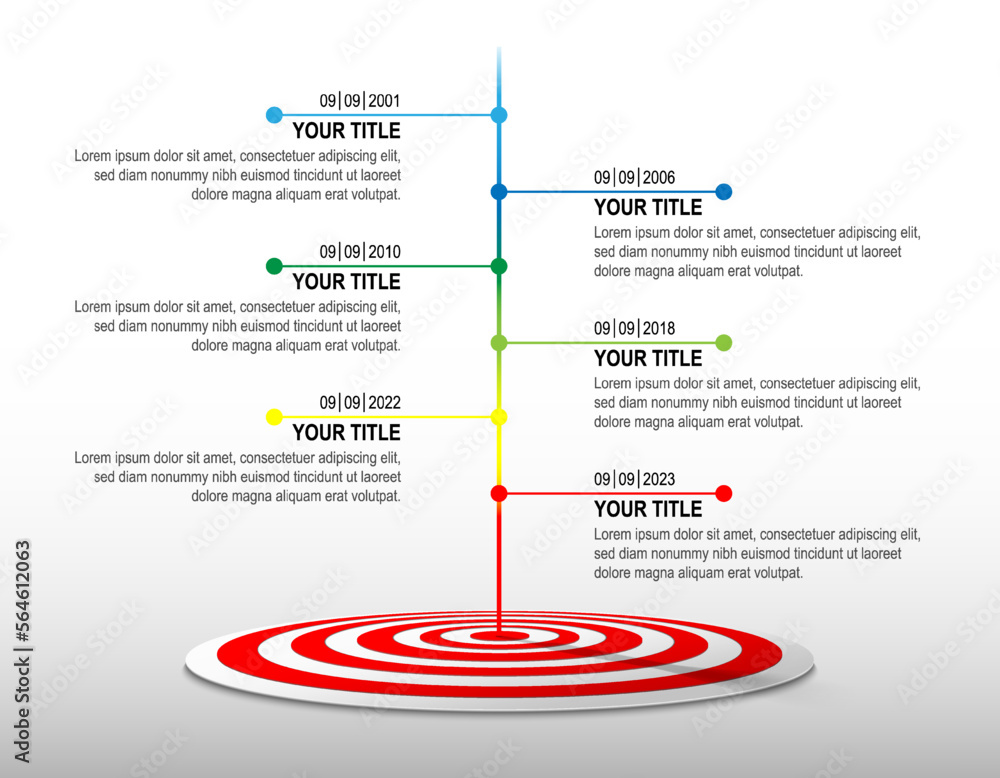 09|09|2001
YOUR TITLE
Lorem ipsum dolor sit amet, consectetuer adipiscing elit, sed diam nonummy nibh euismod tincidunt ut laoreet dolore magna aliquam erat volutpat.

09|09|2006
YOUR TITLE
Lorem ipsum dolor sit amet, consectetuer adipiscing elit, sed diam nonummy nibh euismod tincidunt ut laoreet dolore magna aliquam erat volutpat.

09|09|2010
YOUR TITLE
Lorem ipsum dolor sit amet, consectetuer adipiscing elit, sed diam nonummy nibh euismod tincidunt ut laoreet dolore magna aliquam erat volutpat.

09|09|2018
YOUR TITLE
Lorem ipsum dolor sit amet, consectetuer adipiscing elit, sed diam nonummy nibh euismod tincidunt ut laoreet dolore magna aliquam erat volutpat.

09|09|2022
YOUR TITLE
Lorem ipsum dolor sit amet, consectetuer adipiscing elit, sed diam nonummy nibh euismod tincidunt ut laoreet dolore magna aliquam erat volutpat.

09|09|2023
YOUR TITLE
Lorem ipsum dolor sit amet, consectetuer adipiscing elit, sed diam nonummy nibh euismod tincidunt ut laoreet dolore magna aliquam erat volutpat.

Adobe Stock | #564612063