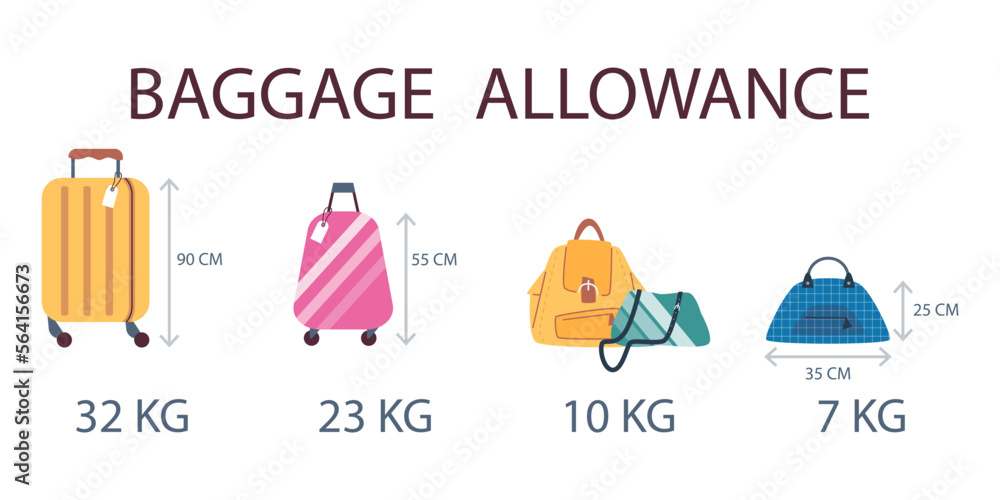 BAGGAGE ALLOWANCE

90 CM

55 CM

25 CM

35 CM

32 KG

23 KG

10 KG

7 KG

Adobe Stock | #564156673