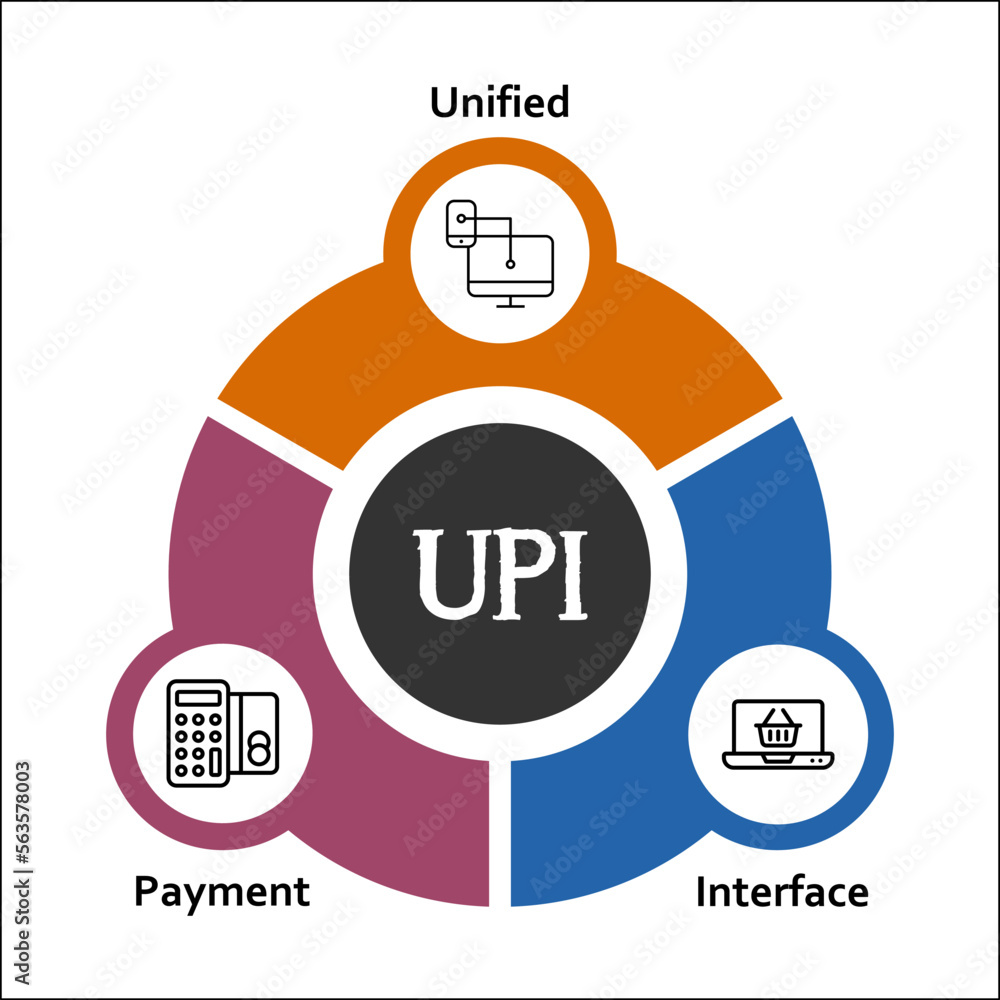 Unified

UPI

Payment

Interface

Adobe Stock | #563578003