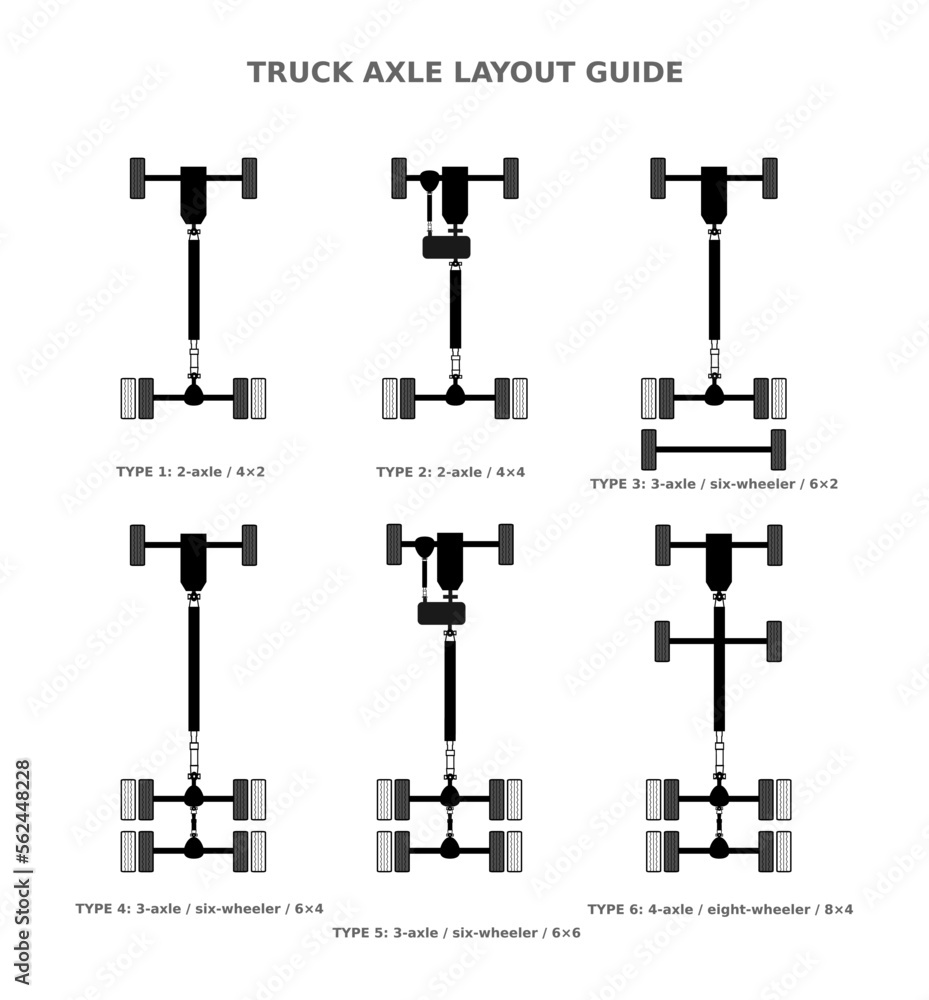 TRUCK AXLE LAYOUT GUIDE

TYPE 1: 2-axle / 4×2

TYPE 2: 2-axle / 4×4

TYPE 3: 3-axle / six-wheeler / 6×2

TYPE 4: 3-axle / six-wheeler / 6×4

TYPE 5: 3-axle / six-wheeler / 6×6

TYPE 6: 4-axle / eight-wheeler / 8×4

Adobe Stock | #562448228