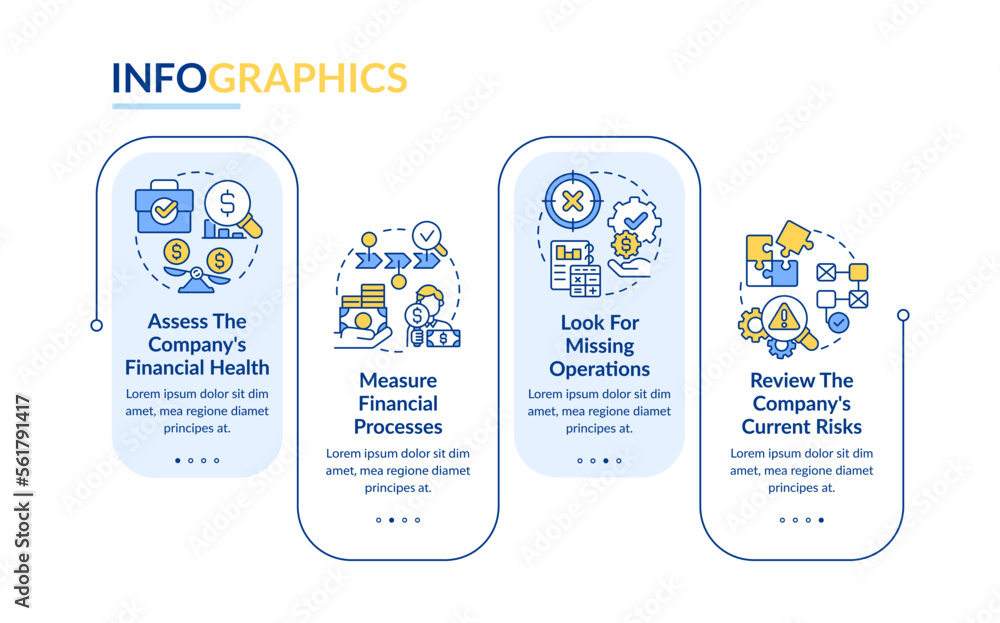 INFOGRAPHICS

Assess The Company's Financial Health

Lorem ipsum dolor sit dim amet, mea regione diamet principes at.

Measure Financial Processes

Lorem ipsum dolor sit dim amet, mea regione diamet principes at.

Look For Missing Operations

Lorem ipsum dolor sit dim amet, mea regione diamet principes at.

Review The Company's Current Risks

Lorem ipsum dolor sit dim amet, mea regione diamet principes at.

Adobe Stock | #561791417