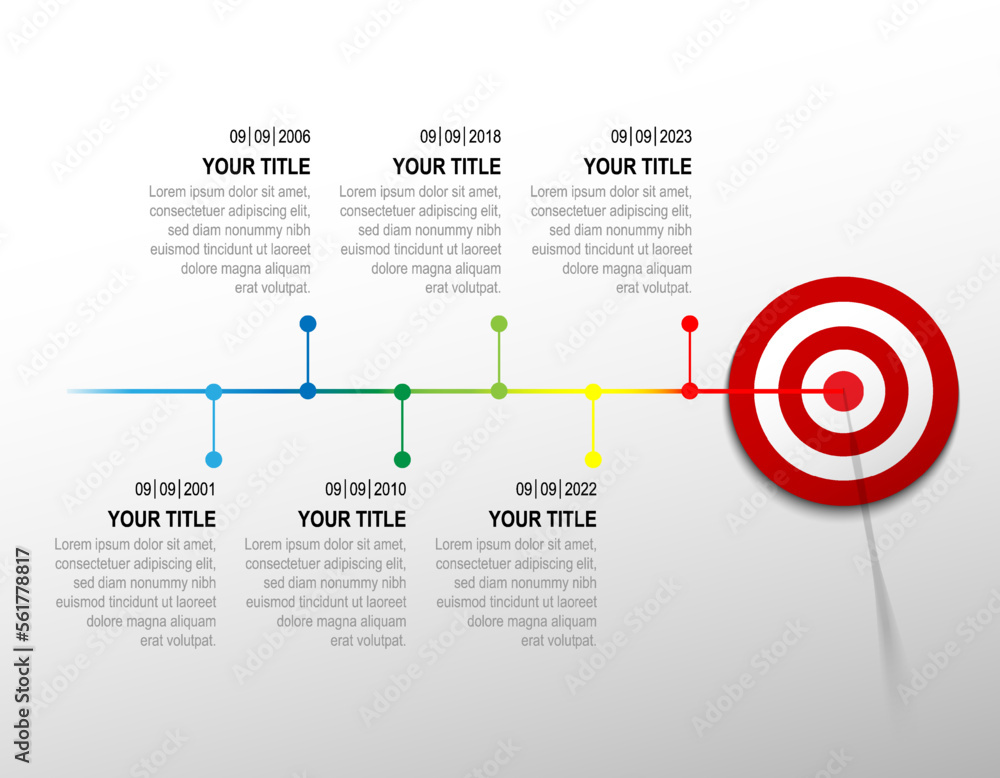 09|09|2006
YOUR TITLE
Lorem ipsum dolor sit amet, consectetuer adipiscing elit, sed diam nonummy nibh euismod tincidunt ut laoreet dolore magna aliquam erat volutpat.

09|09|2018
YOUR TITLE
Lorem ipsum dolor sit amet, consectetuer adipiscing elit, sed diam nonummy nibh euismod tincidunt ut laoreet dolore magna aliquam erat volutpat.

09|09|2023
YOUR TITLE
Lorem ipsum dolor sit amet, consectetuer adipiscing elit, sed diam nonummy nibh euismod tincidunt ut laoreet dolore magna aliquam erat volutpat.

09|09|2001
YOUR TITLE
Lorem ipsum dolor sit amet, consectetuer adipiscing elit, sed diam nonummy nibh euismod tincidunt ut laoreet dolore magna aliquam erat volutpat.

09|09|2010
YOUR TITLE
Lorem ipsum dolor sit amet, consectetuer adipiscing elit, sed diam nonummy nibh euismod tincidunt ut laoreet dolore magna aliquam erat volutpat.

09|09|2022
YOUR TITLE
Lorem ipsum dolor sit amet, consectetuer adipiscing elit, sed diam nonummy nibh euismod tincidunt ut laoreet dolore magna aliquam erat volutpat.

Adobe Stock | #561778817