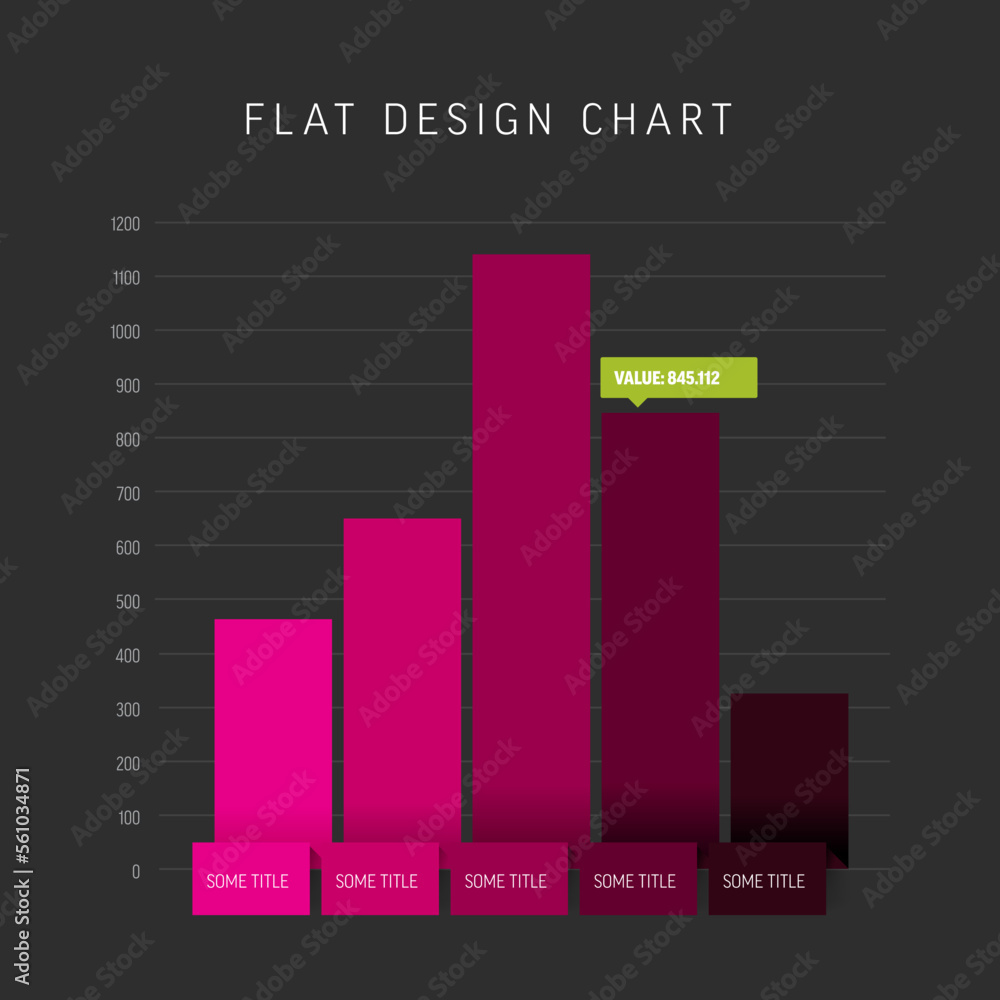 FLAT DESIGN CHART

1200
1100
1000
900
800
700
600
500
400
300
200
100
0

VALUE: 845.112

SOME TITLE
SOME TITLE
SOME TITLE
SOME TITLE
SOME TITLE

Adobe Stock | #561034871