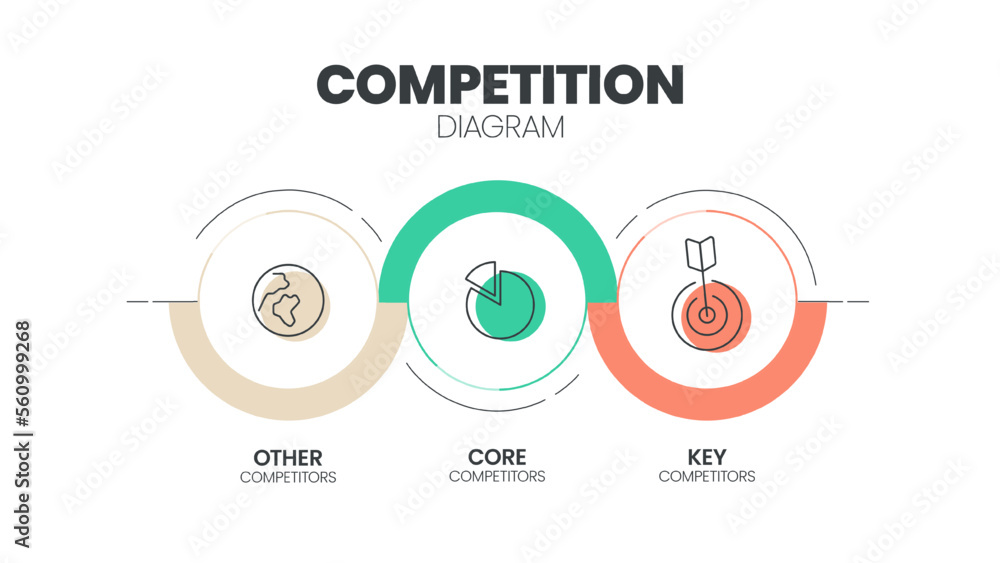 COMPETITION
DIAGRAM

OTHER
COMPETITORS

CORE
COMPETITORS

KEY
COMPETITORS

Adobe Stock | #560999268