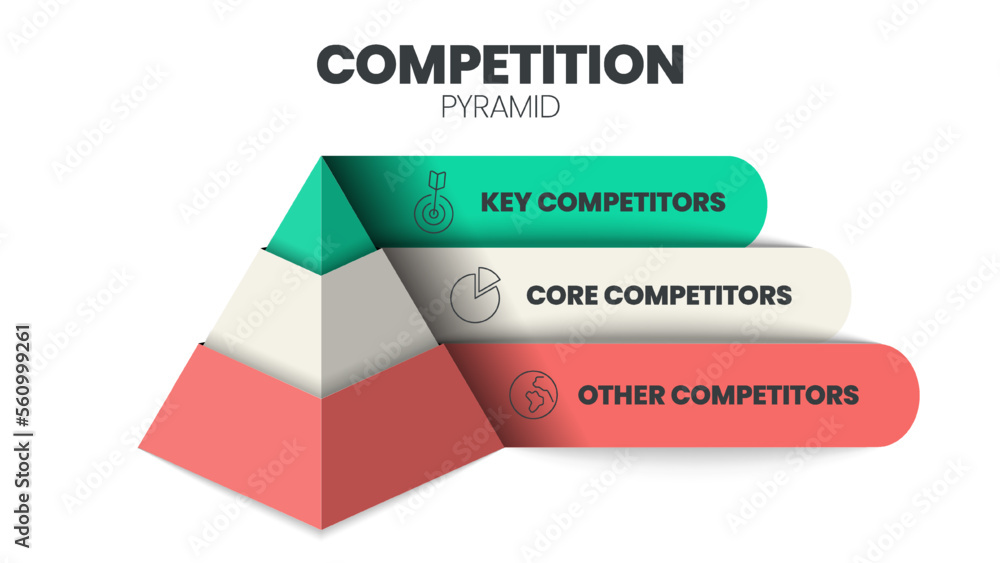 COMPETITION
PYRAMID

KEY COMPETITORS

CORE COMPETITORS

OTHER COMPETITORS

Adobe Stock | #560999261