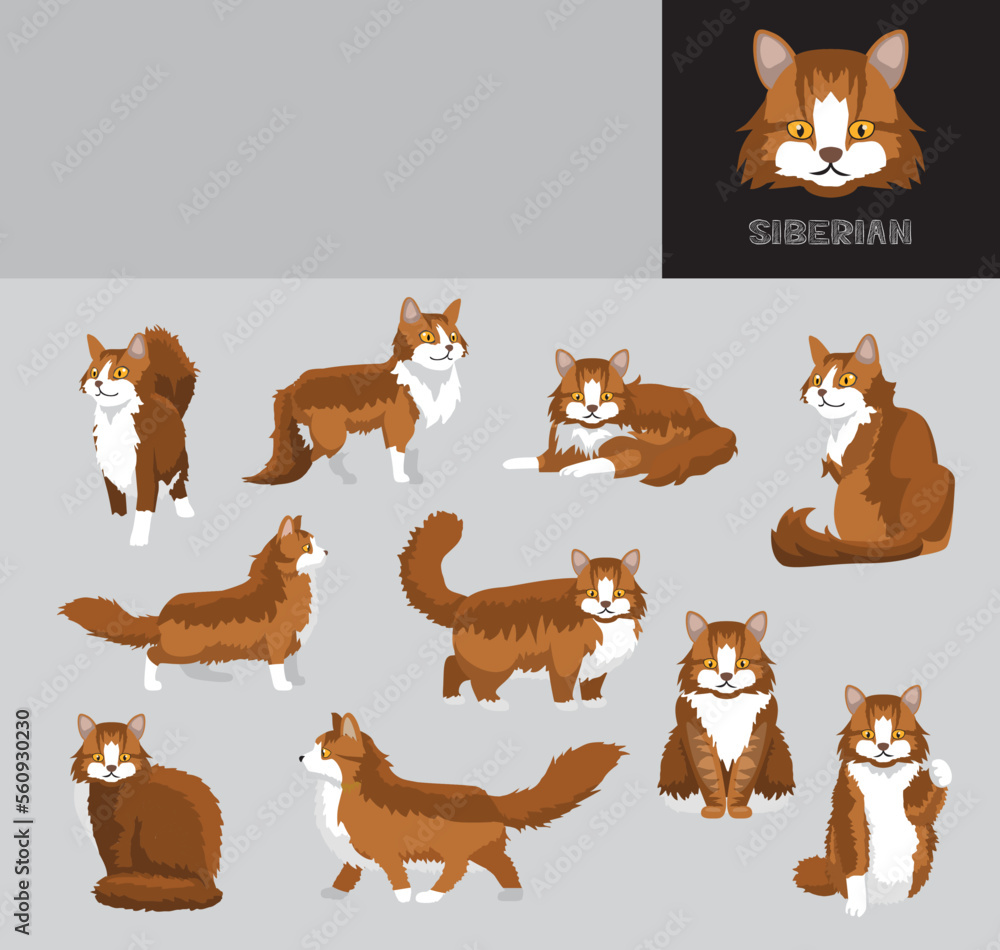 SIBERIAN

Adobe Stock | #560930230