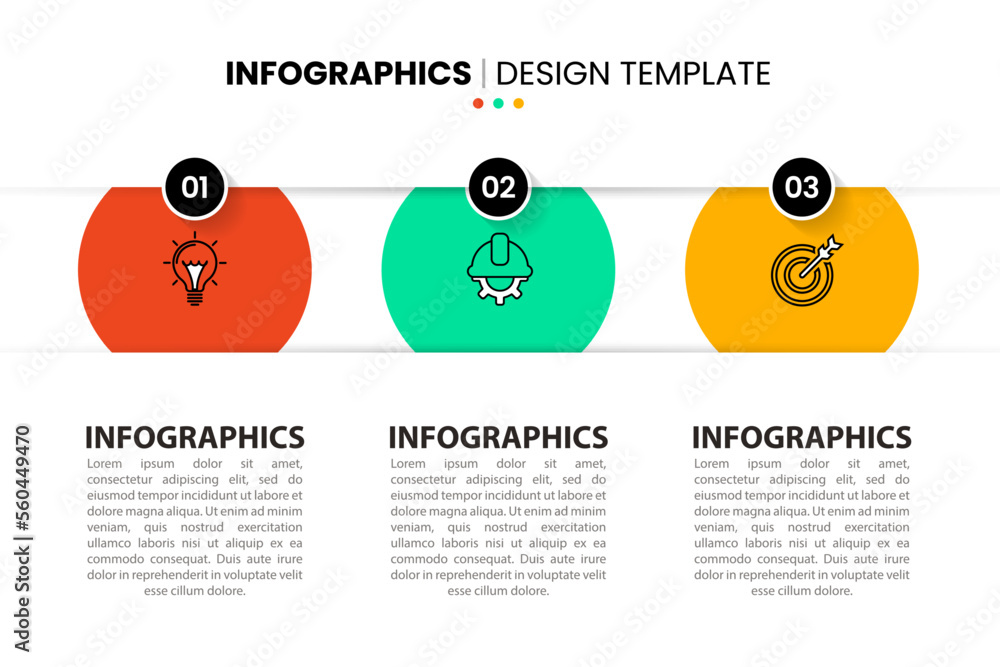 INFOGRAPHICS | DESIGN TEMPLATE

01

02

03

INFOGRAPHICS
Lorem ipsum dolor sit amet, consectetur adipiscing elit, sed do eiusmod tempor incididunt ut labore et dolore magna aliqua. Ut enim ad minim veniam, quis nostrud exercitation ullamco laboris nisi ut aliquip ex ea commodo consequat. Duis aute irure dolor in reprehenderit in voluptate velit esse cillum dolore.

INFOGRAPHICS
Lorem ipsum dolor sit amet, consectetur adipiscing elit, sed do eiusmod tempor incididunt ut labore et dolore magna aliqua. Ut enim ad minim veniam, quis nostrud exercitation ullamco laboris nisi ut aliquip ex ea commodo consequat. Duis aute irure dolor in reprehenderit in voluptate velit esse cillum dolore.

INFOGRAPHICS
Lorem ipsum dolor sit amet, consectetur adipiscing elit, sed do eiusmod tempor incididunt ut labore et dolore magna aliqua. Ut enim ad minim veniam, quis nostrud exercitation ullamco laboris nisi ut aliquip ex ea commodo consequat. Duis aute irure dolor in reprehenderit in voluptate velit esse cillum dolore.

Adobe Stock | #560449470