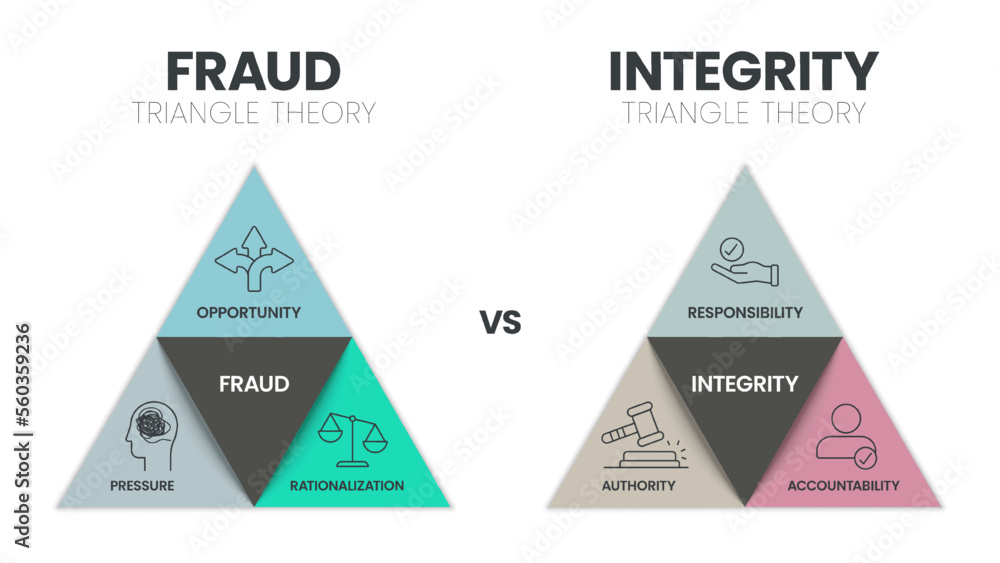 FRAUD
TRIANGLE THEORY

OPPORTUNITY
FRAUD
PRESSURE
RATIONALIZATION

VS

INTEGRITY
TRIANGLE THEORY

RESPONSIBILITY
INTEGRITY
AUTHORITY
ACCOUNTABILITY

Adobe Stock | #560359236