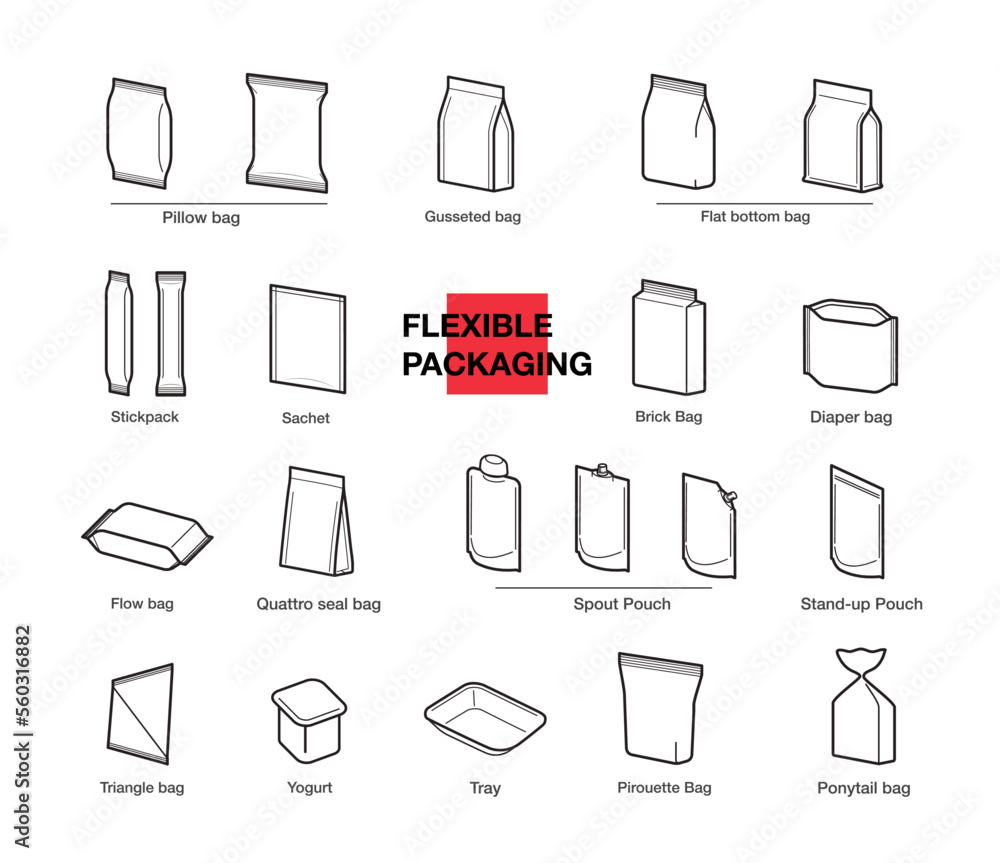 Pillow bag

Gusseted bag

Flat bottom bag

Stickpack

Sachet

FLEXIBLE PACKAGING

Brick Bag

Diaper bag

Flow bag

Quattro seal bag

Spout Pouch

Stand-up Pouch

Triangle bag

Yogurt

Tray

Pirouette Bag

Ponytail bag

Adobe Stock | #560316882