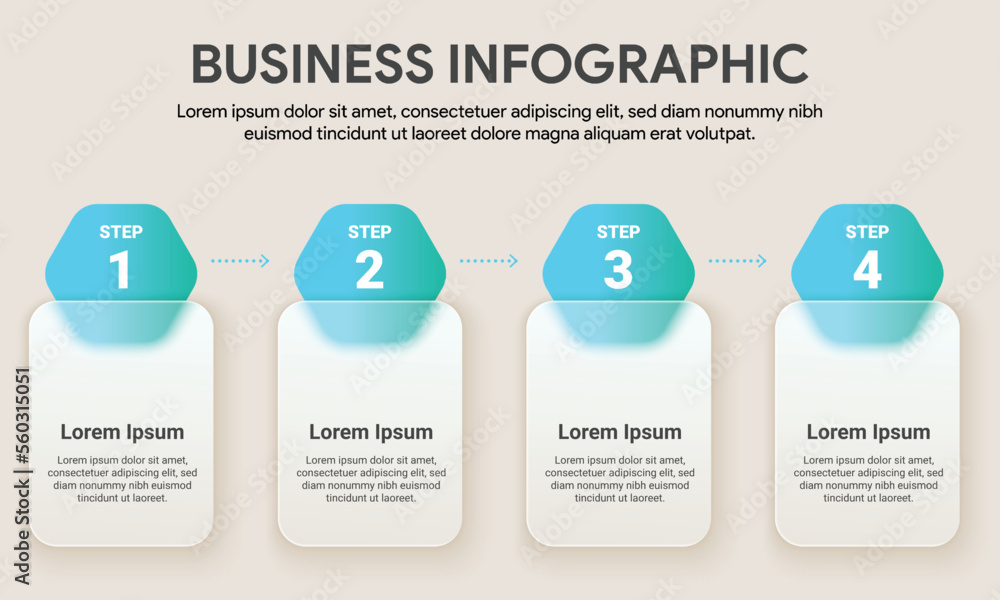 BUSINESS INFOGRAPHIC

Lorem ipsum dolor sit amet, consectetuer adipiscing elit, sed diam nonummy nibh euismod tincidunt ut laoreet dolore magna aliquam erat volutpat.

STEP
1

Lorem Ipsum

Lorem ipsum dolor sit amet, consectetuer adipiscing elit, sed diam nonummy nibh euismod tincidunt ut laoreet.

STEP
2

Lorem Ipsum

Lorem ipsum dolor sit amet, consectetuer adipiscing elit, sed diam nonummy nibh euismod tincidunt ut laoreet.

STEP
3

Lorem Ipsum

Lorem ipsum dolor sit amet, consectetuer adipiscing elit, sed diam nonummy nibh euismod tincidunt ut laoreet.

STEP
4

Lorem Ipsum

Lorem ipsum dolor sit amet, consectetuer adipiscing elit, sed diam nonummy nibh euismod tincidunt ut laoreet.

Adobe Stock | #560315051