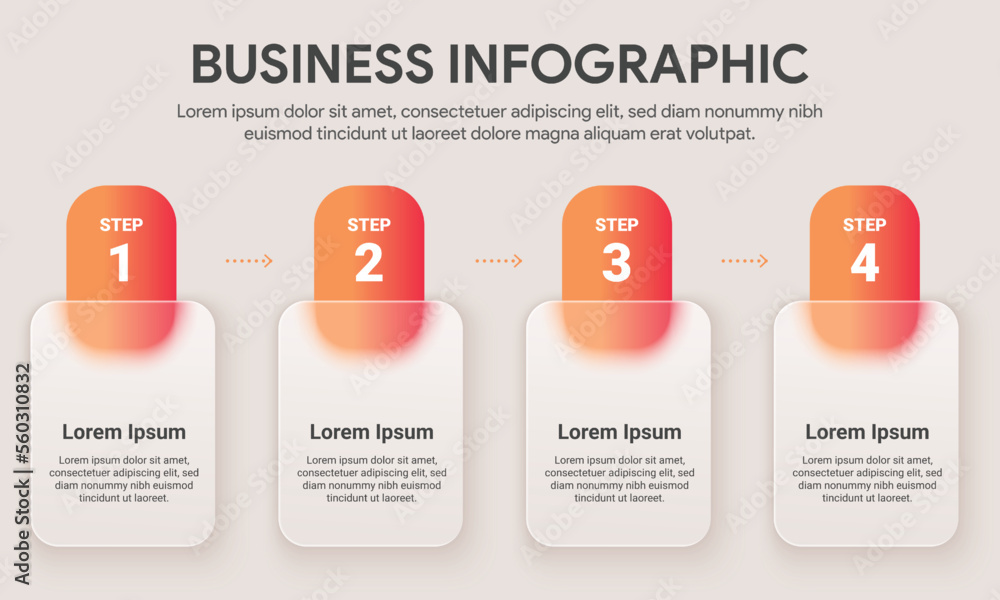 BUSINESS INFOGRAPHIC

Lorem ipsum dolor sit amet, consectetuer adipiscing elit, sed diam nonummy nibh euismod tincidunt ut laoreet dolore magna aliquam erat volutpat.

STEP 1

Lorem Ipsum

Lorem ipsum dolor sit amet, consectetuer adipiscing elit, sed diam nonummy nibh euismod tincidunt ut laoreet.

STEP 2

Lorem Ipsum

Lorem ipsum dolor sit amet, consectetuer adipiscing elit, sed diam nonummy nibh euismod tincidunt ut laoreet.

STEP 3

Lorem Ipsum

Lorem ipsum dolor sit amet, consectetuer adipiscing elit, sed diam nonummy nibh euismod tincidunt ut laoreet.

STEP 4

Lorem Ipsum

Lorem ipsum dolor sit amet, consectetuer adipiscing elit, sed diam nonummy nibh euismod tincidunt ut laoreet.

Adobe Stock | #560310832