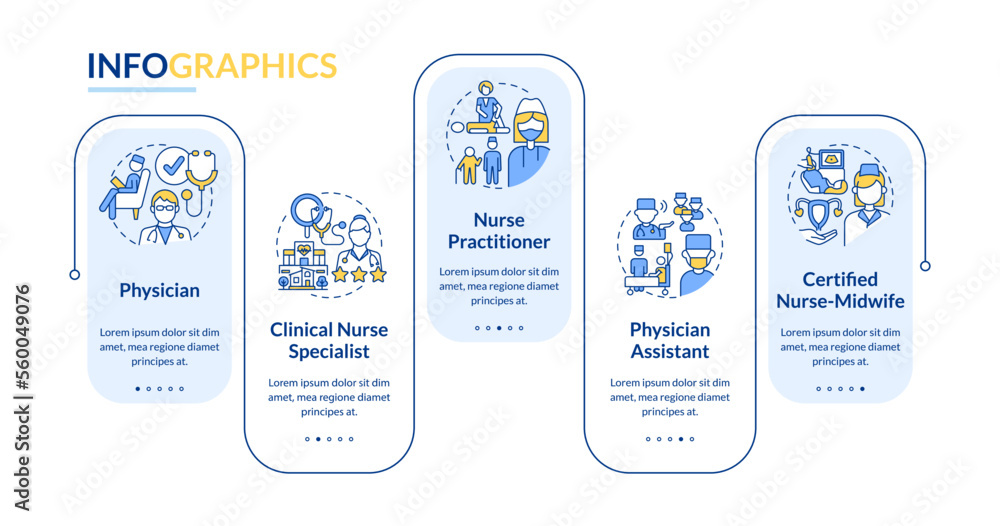 INFOGRAPHICS

Physician

Lorem ipsum dolor sit dim amet, mea regione diamet principes at.

Clinical Nurse Specialist

Lorem ipsum dolor sit dim amet, mea regione diamet principes at.

Nurse Practitioner

Lorem ipsum dolor sit dim amet, mea regione diamet principes at.

Physician Assistant

Lorem ipsum dolor sit dim amet, mea regione diamet principes at.

Certified Nurse-Midwife

Lorem ipsum dolor sit dim amet, mea regione diamet principes at.

Adobe Stock | #560049076