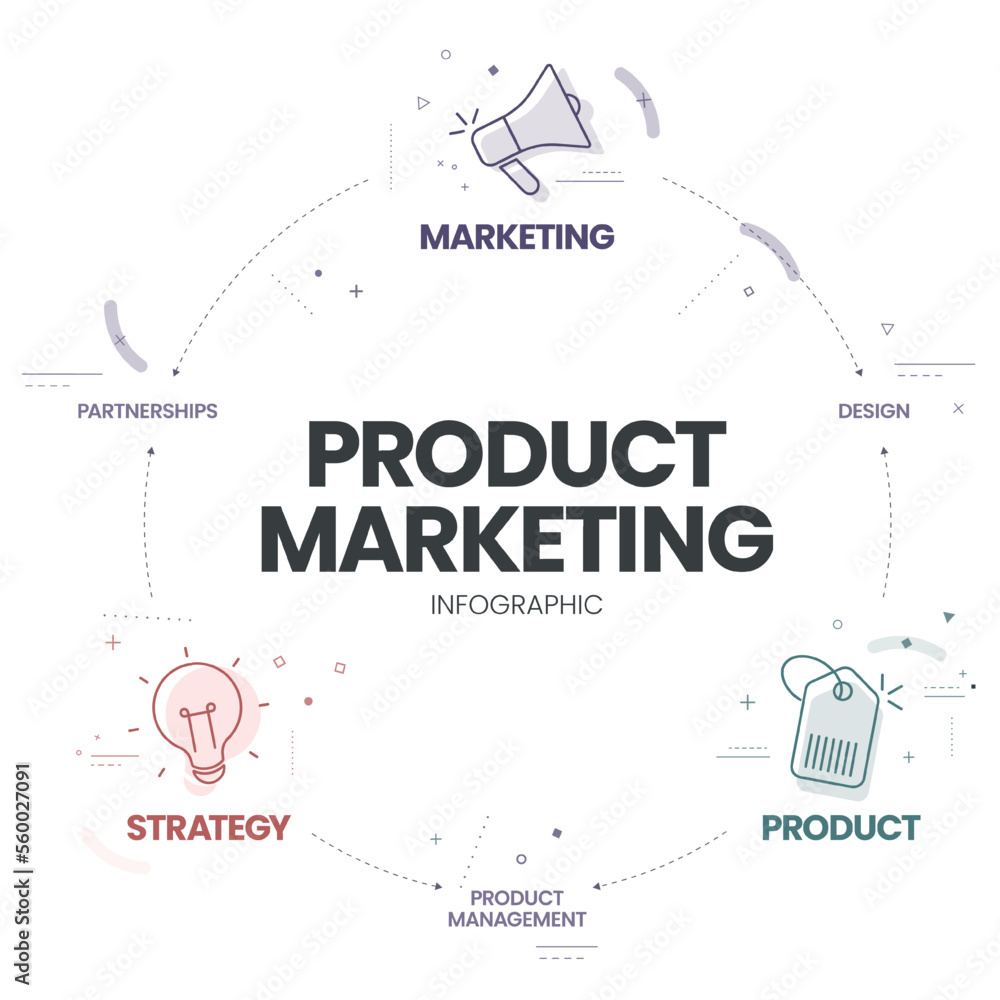 MARKETING

PARTNERSHIPS

DESIGN

PRODUCT MARKETING

INFOGRAPHIC

STRATEGY

PRODUCT

PRODUCT MANAGEMENT

Adobe Stock | #560027091