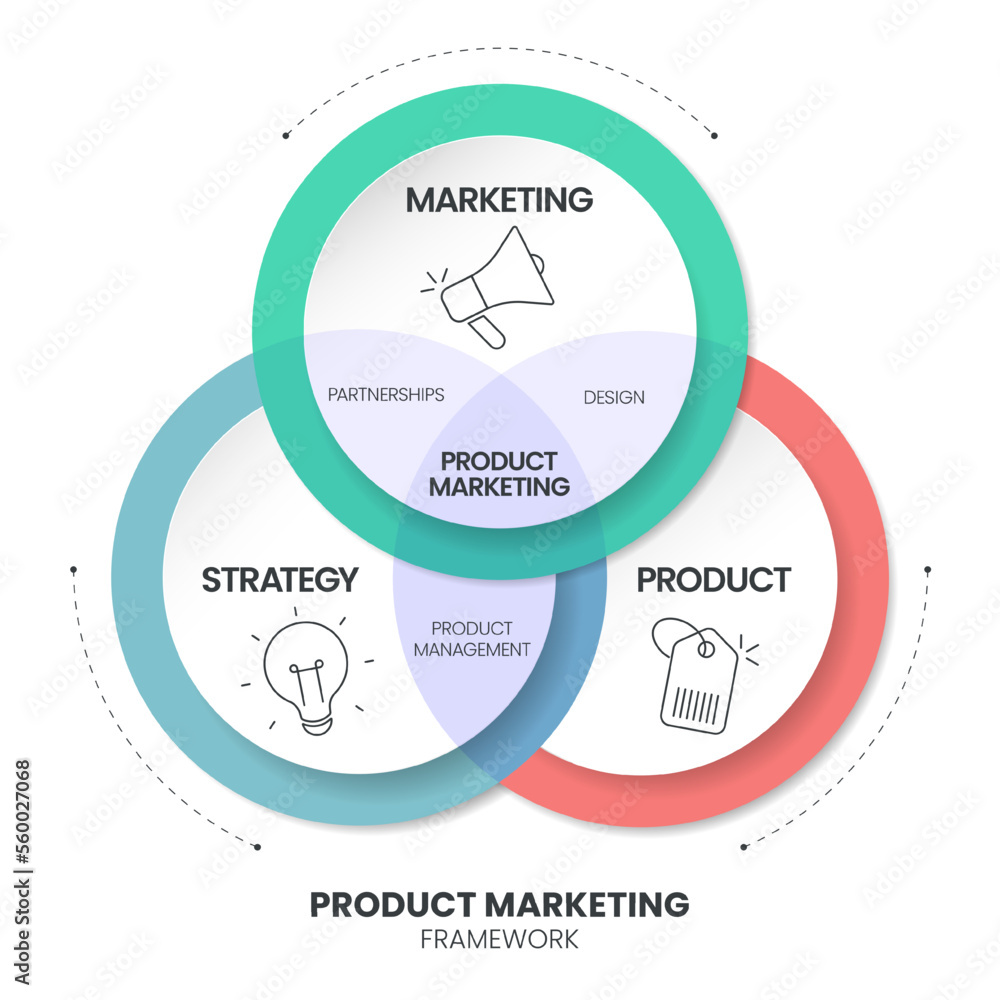 MARKETING

PARTNERSHIPS

DESIGN

PRODUCT MARKETING

STRATEGY

PRODUCT MANAGEMENT

PRODUCT

PRODUCT MARKETING
FRAMEWORK

Adobe Stock | #560027068