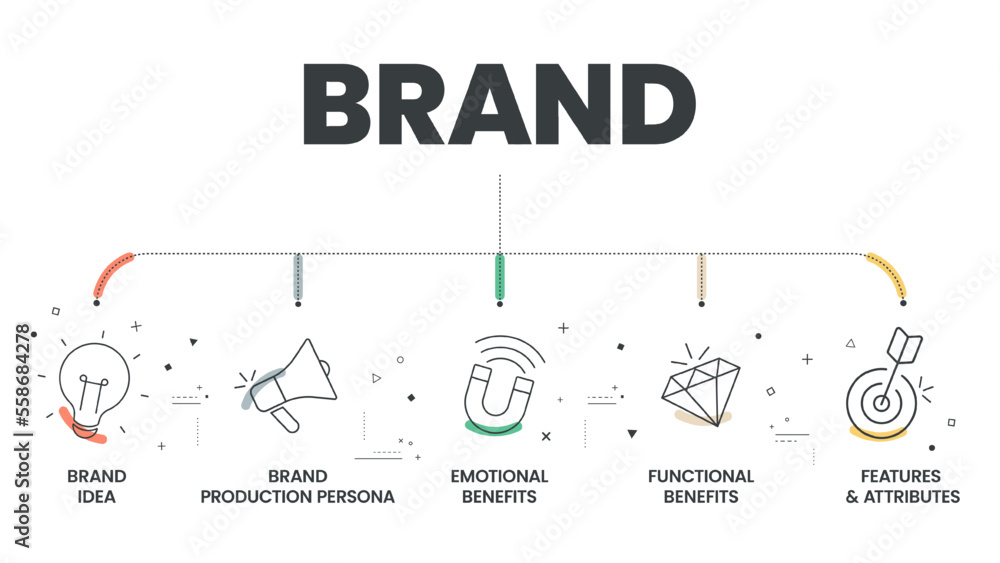 BRAND

BRAND IDEA

BRAND PRODUCTION PERSONA

EMOTIONAL BENEFITS

FUNCTIONAL BENEFITS

FEATURES & ATTRIBUTES

Adobe Stock | #558684278