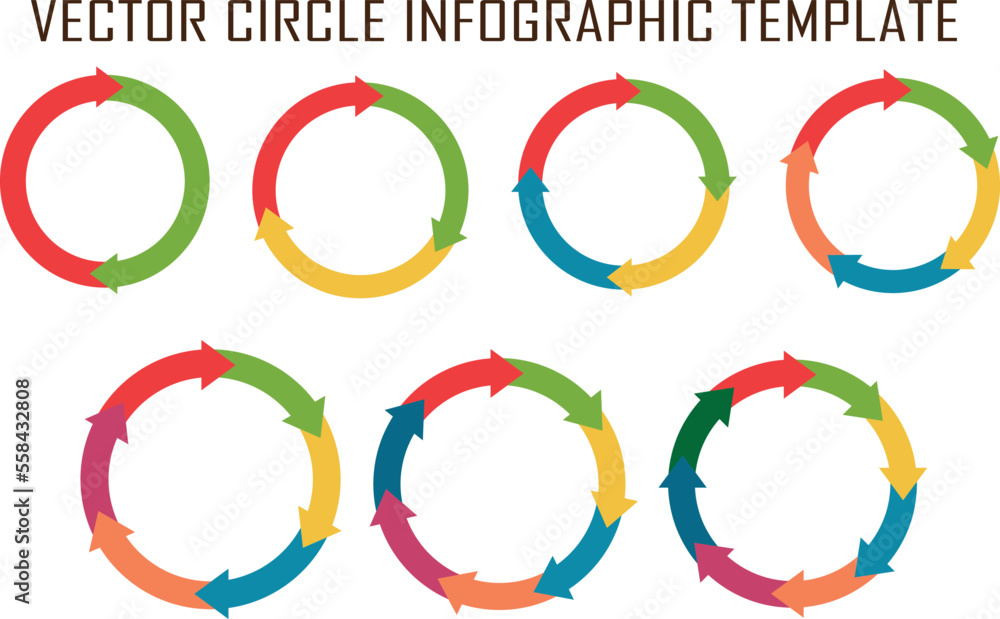 VECTOR CIRCLE INFOGRAPHIC TEMPLATE

Adobe Stock | #558432808