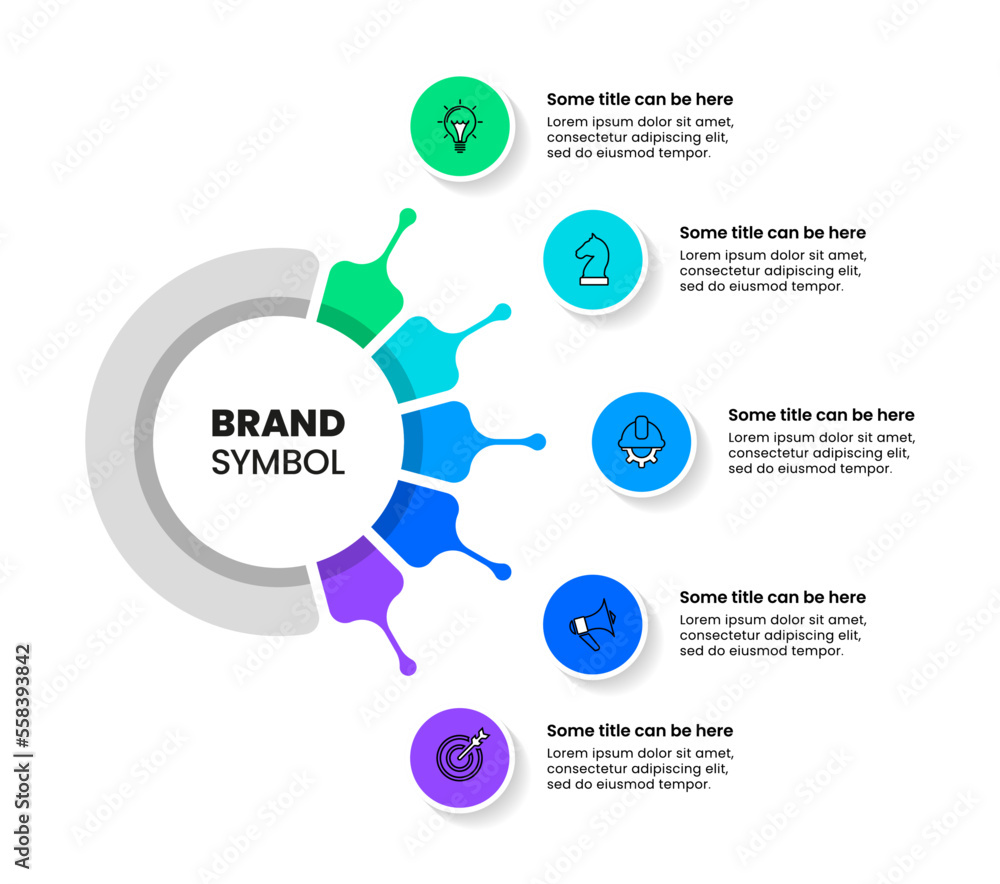 BRAND
SYMBOL

Some title can be here
Lorem ipsum dolor sit amet, consectetur adipiscing elit, sed do eiusmod tempor.

Some title can be here
Lorem ipsum dolor sit amet, consectetur adipiscing elit, sed do eiusmod tempor.

Some title can be here
Lorem ipsum dolor sit amet, consectetur adipiscing elit, sed do eiusmod tempor.

Some title can be here
Lorem ipsum dolor sit amet, consectetur adipiscing elit, sed do eiusmod tempor.

Some title can be here
Lorem ipsum dolor sit amet, consectetur adipiscing elit, sed do eiusmod tempor.

Adobe Stock | #558393842