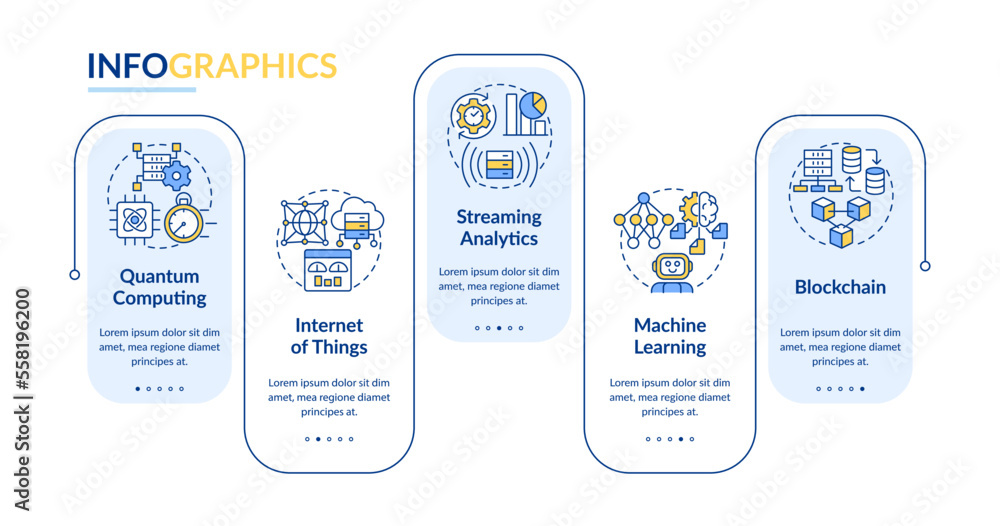 INFOGRAPHICS

Quantum Computing

Lorem ipsum dolor sit dim amet, mea regione diamet principes at.

Internet of Things

Lorem ipsum dolor sit dim amet, mea regione diamet principes at.

Streaming Analytics

Lorem ipsum dolor sit dim amet, mea regione diamet principes at.

Machine Learning

Lorem ipsum dolor sit dim amet, mea regione diamet principes at.

Blockchain

Lorem ipsum dolor sit dim amet, mea regione diamet principes at.

Adobe Stock | #558196200