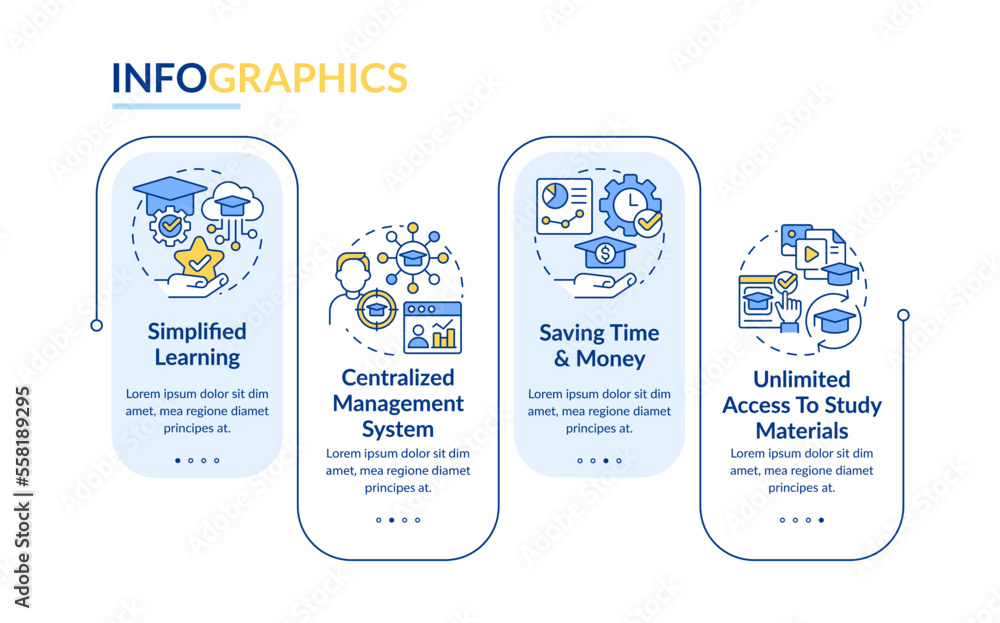 INFOGRAPHICS

Simplified Learning

Lorem ipsum dolor sit dim amet, mea regione diamet principes at.

Centralized Management System

Lorem ipsum dolor sit dim amet, mea regione diamet principes at.

Saving Time & Money

Lorem ipsum dolor sit dim amet, mea regione diamet principes at.

Unlimited Access To Study Materials

Lorem ipsum dolor sit dim amet, mea regione diamet principes at.

Adobe Stock | #558189295