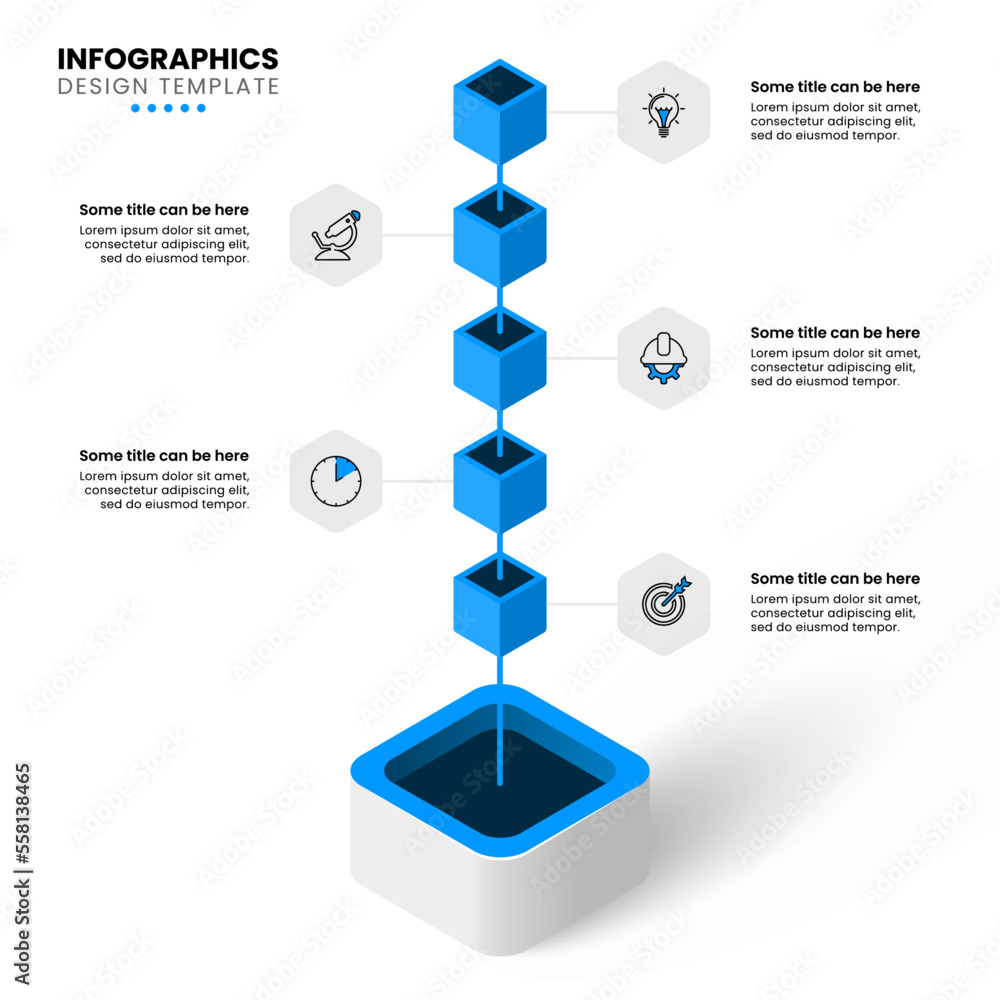 INFOGRAPHICS
DESIGN TEMPLATE

Some title can be here
Lorem ipsum dolor sit amet, consectetur adipiscing elit, sed do eiusmod tempor.

Some title can be here
Lorem ipsum dolor sit amet, consectetur adipiscing elit, sed do eiusmod tempor.

Some title can be here
Lorem ipsum dolor sit amet, consectetur adipiscing elit, sed do eiusmod tempor.

Some title can be here
Lorem ipsum dolor sit amet, consectetur adipiscing elit, sed do eiusmod tempor.

Some title can be here
Lorem ipsum dolor sit amet, consectetur adipiscing elit, sed do eiusmod tempor.

Adobe Stock | #558138465