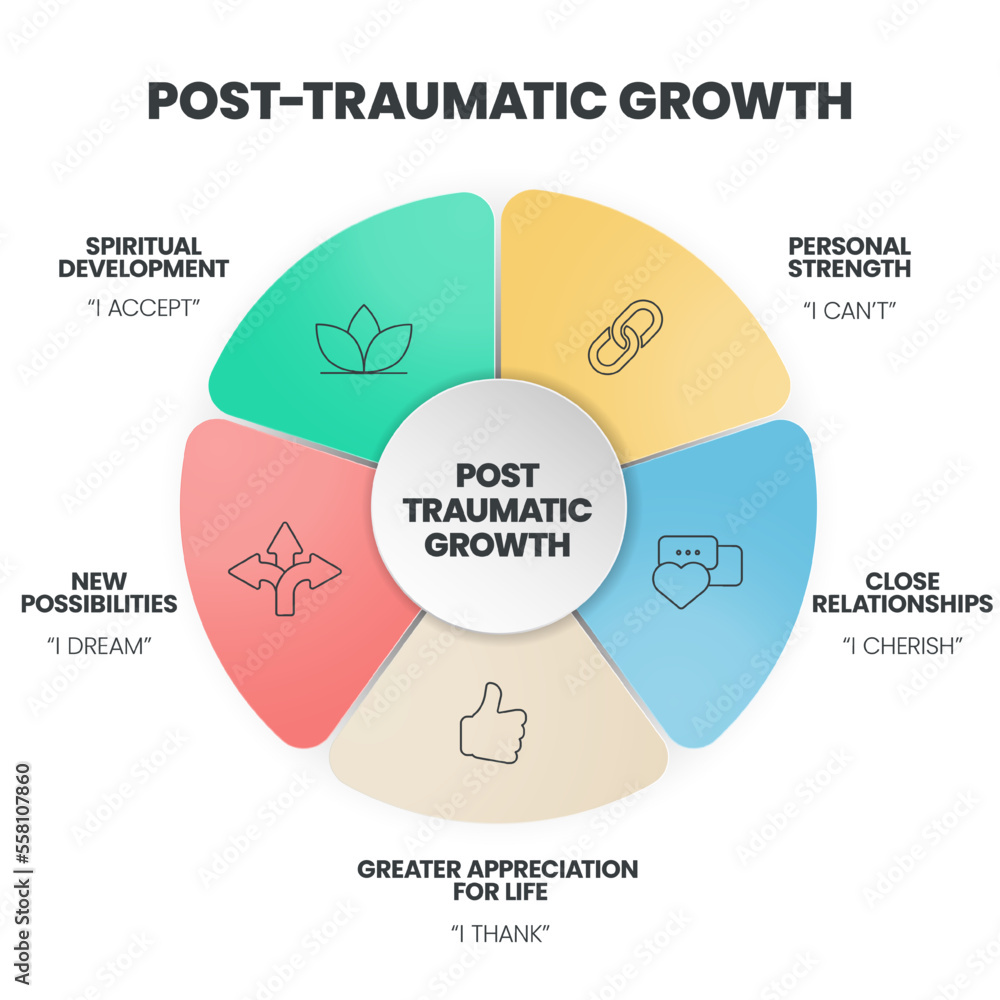 POST-TRAUMATIC GROWTH

SPIRITUAL DEVELOPMENT
"I ACCEPT"

PERSONAL STRENGTH
"I CAN'T"

POST TRAUMATIC GROWTH

NEW POSSIBILITIES
"I DREAM"

CLOSE RELATIONSHIPS
"I CHERISH"

GREATER APPRECIATION FOR LIFE
"I THANK"

Adobe Stock | #558107860