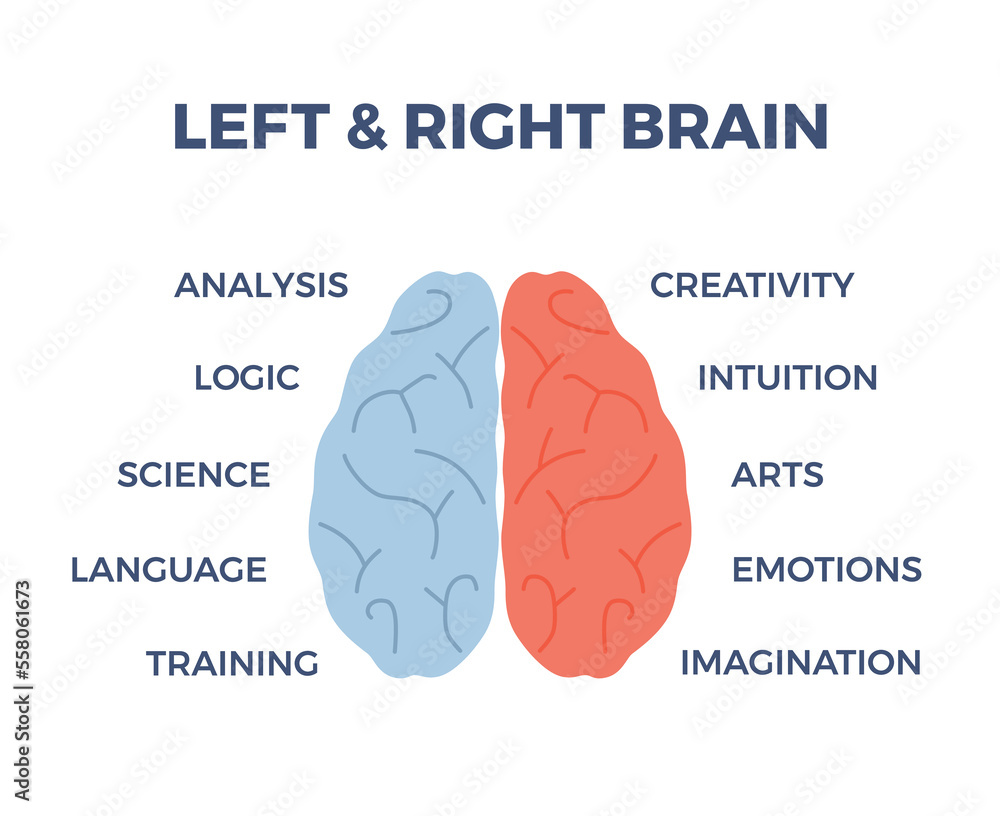 LEFT & RIGHT BRAIN

ANALYSIS
LOGIC
SCIENCE
LANGUAGE
TRAINING

CREATIVITY
INTUITION
ARTS
EMOTIONS
IMAGINATION

Adobe Stock | #558061673