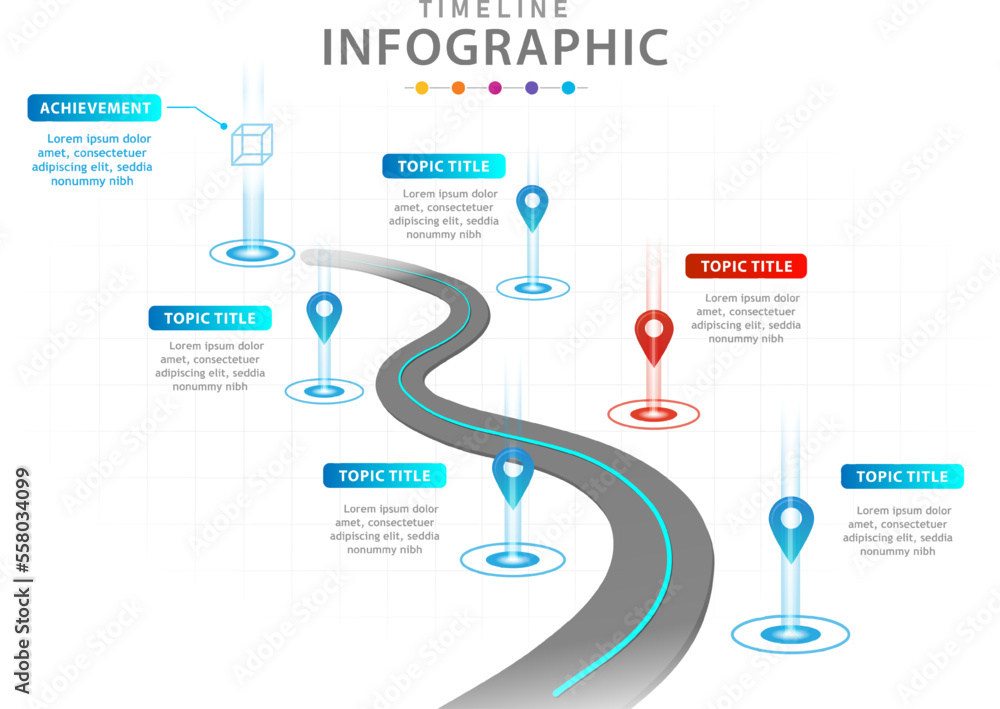 TIMELINE
INFOGRAPHIC

ACHIEVEMENT
Lorem ipsum dolor amet, consectetuer adipiscing elit, seddia nonummy nibh

TOPIC TITLE
Lorem ipsum dolor amet, consectetuer adipiscing elit, seddia nonummy nibh

TOPIC TITLE
Lorem ipsum dolor amet, consectetuer adipiscing elit, seddia nonummy nibh

TOPIC TITLE
Lorem ipsum dolor amet, consectetuer adipiscing elit, seddia nonummy nibh

TOPIC TITLE
Lorem ipsum dolor amet, consectetuer adipiscing elit, seddia nonummy nibh

TOPIC TITLE
Lorem ipsum dolor amet, consectetuer adipiscing elit, seddia nonummy nibh

Adobe Stock | #558034099