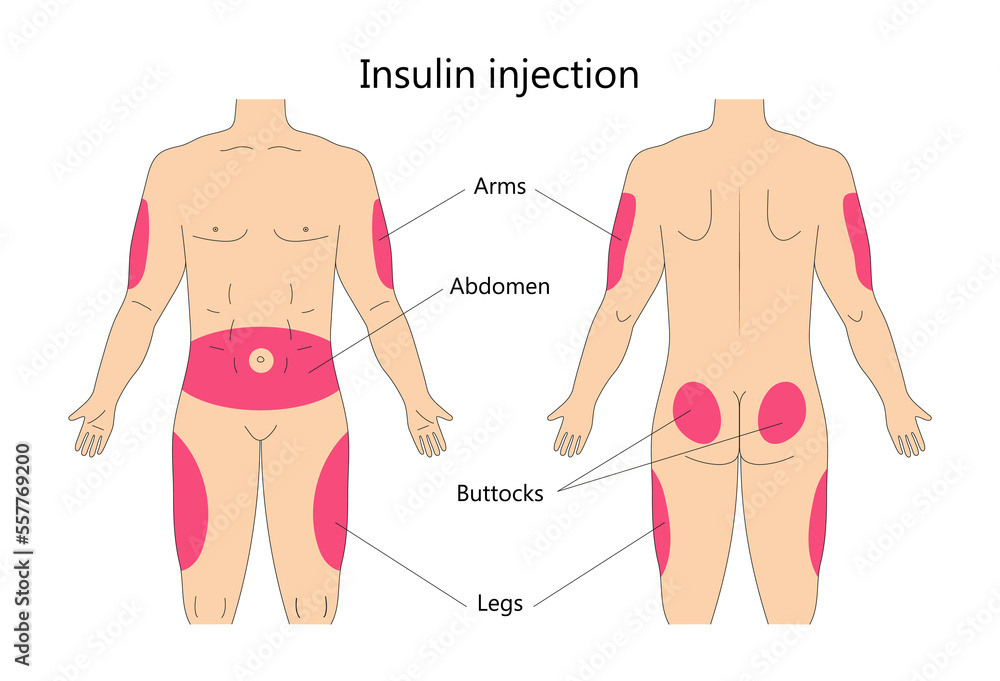 Insulin injection

Arms

Abdomen

Buttocks

Legs

Adobe Stock | #557769200