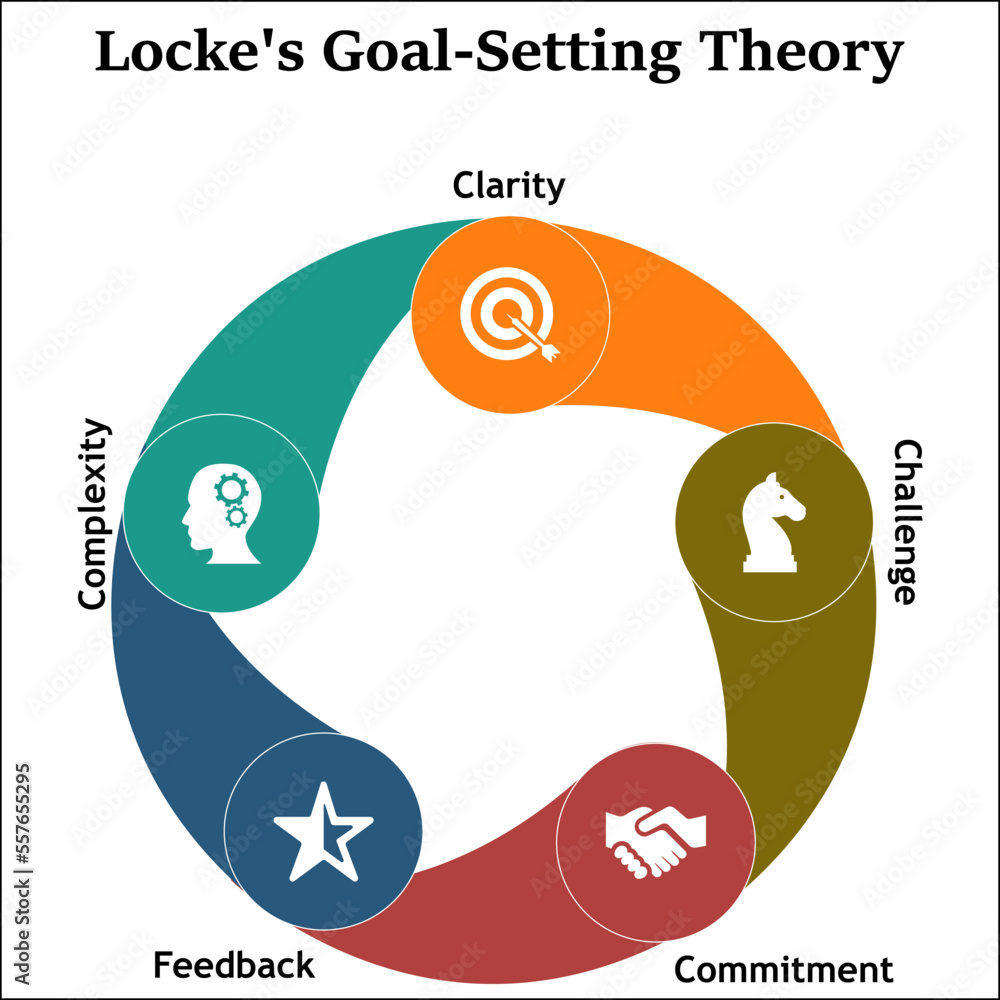 Locke's Goal-Setting Theory

Clarity

Challenge

Commitment

Feedback

Complexity

Adobe Stock | #557655295