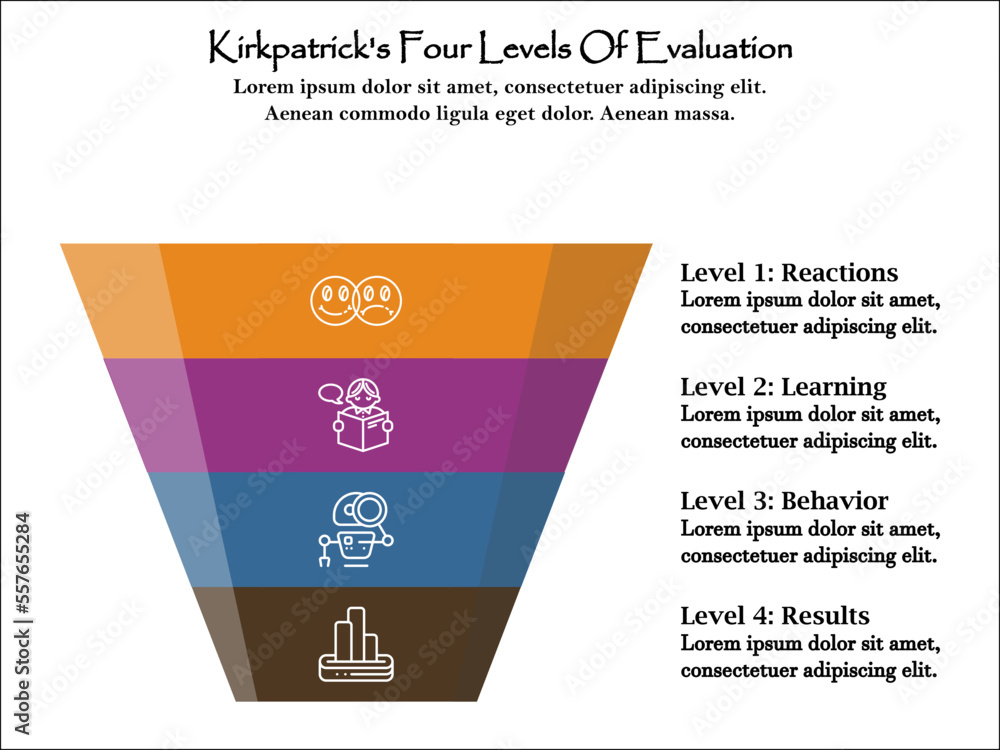 Kirkpatrick's Four Levels Of Evaluation

Lorem ipsum dolor sit amet, consectetuer adipiscing elit. Aenean commodo ligula eget dolor. Aenean massa.

Level 1: Reactions
Lorem ipsum dolor sit amet, consectetuer adipiscing elit.

Level 2: Learning
Lorem ipsum dolor sit amet, consectetuer adipiscing elit.

Level 3: Behavior
Lorem ipsum dolor sit amet, consectetuer adipiscing elit.

Level 4: Results
Lorem ipsum dolor sit amet, consectetuer adipiscing elit.

Adobe Stock | #557655284