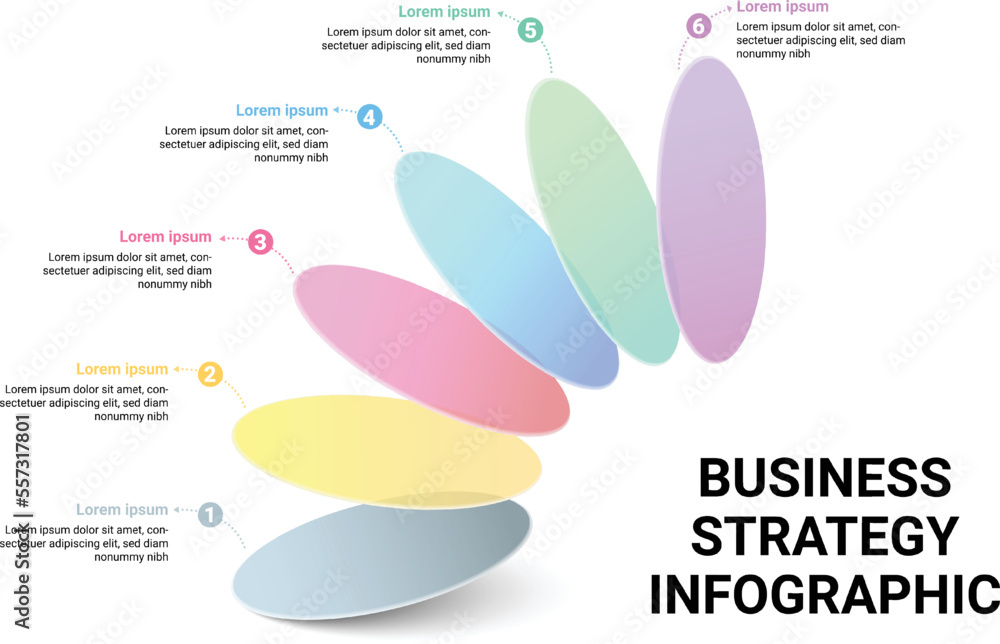 Lorem ipsum
5
Lorem ipsum dolor sit amet, consectetuer adipiscing elit, sed diam nonummy nibh

6
Lorem ipsum
Lorem ipsum dolor sit amet, consectetuer adipiscing elit, sed diam nonummy nibh

Lorem ipsum
4
Lorem ipsum dolor sit amet, consectetuer adipiscing elit, sed diam nonummy nibh

Lorem ipsum
3
Lorem ipsum dolor sit amet, consectetuer adipiscing elit, sed diam nonummy nibh

Lorem ipsum
2
Lorem ipsum dolor sit amet, consectetuer adipiscing elit, sed diam nonummy nibh

Lorem ipsum
1
Lorem ipsum dolor sit amet, consectetuer adipiscing elit, sed diam nonummy nibh

BUSINESS STRATEGY INFOGRAPHIC

Adobe Stock | #557317801