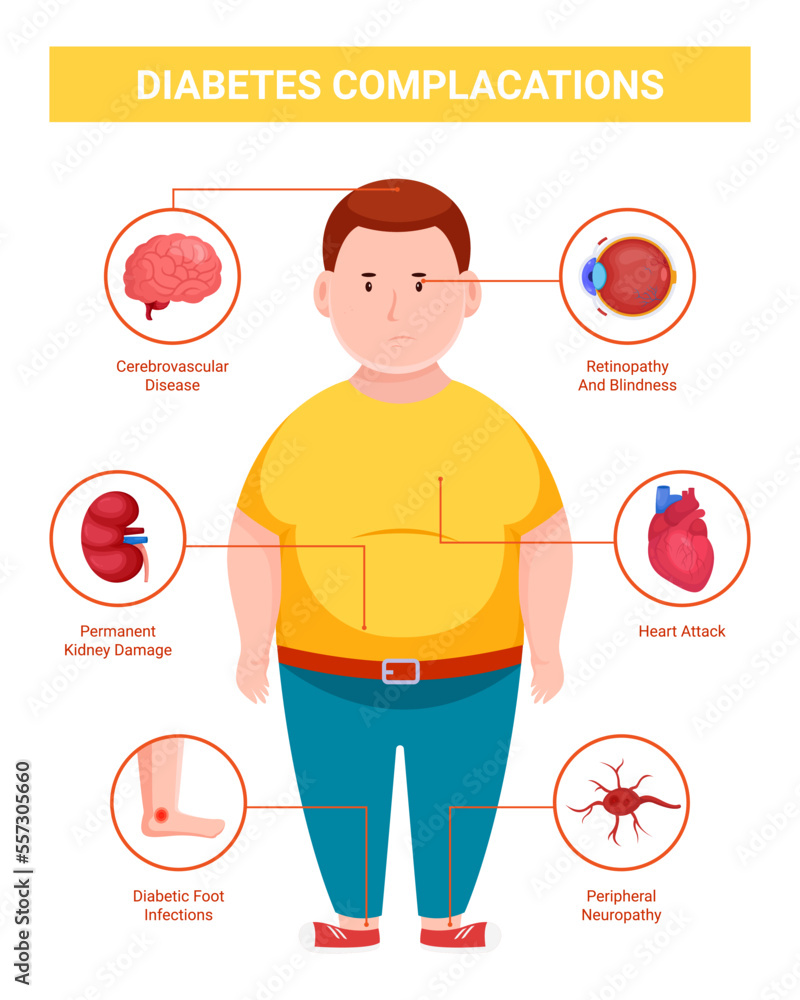 DIABETES COMPLACATIONS

Cerebrovascular Disease

Retinopathy And Blindness

Permanent Kidney Damage

Heart Attack

Diabetic Foot Infections

Peripheral Neuropathy

Adobe Stock | #557305660