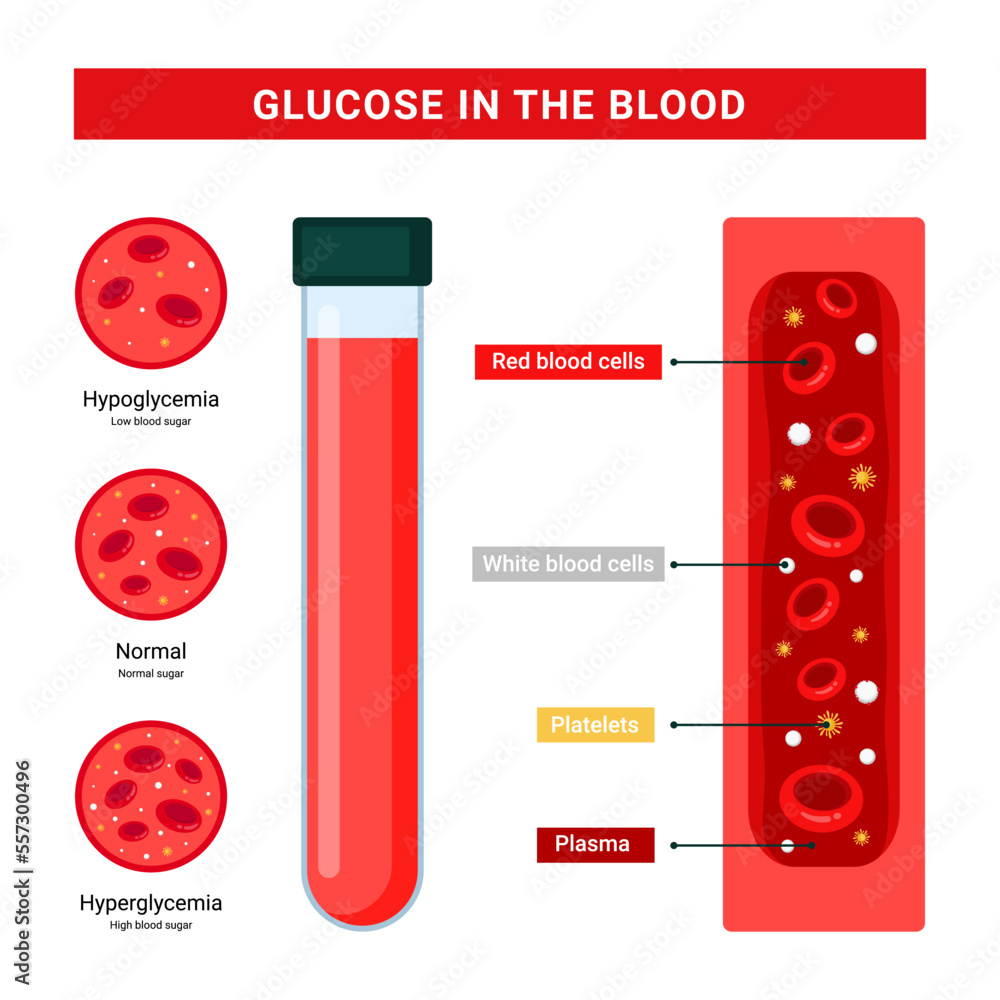 GLUCOSE IN THE BLOOD

Hypoglycemia
Low blood sugar

Normal
Normal sugar

Hyperglycemia
High blood sugar

Red blood cells

White blood cells

Platelets

Plasma

Adobe Stock | #557300496