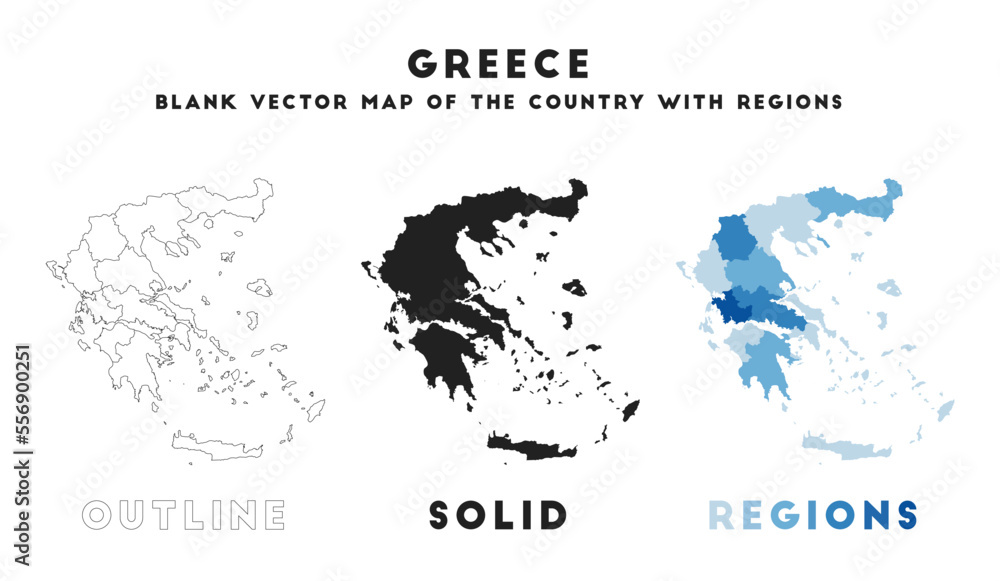 GREECE
BLANK VECTOR MAP OF THE COUNTRY WITH REGIONS

OUTLINE
SOLID
REGIONS

Adobe Stock | #556900251