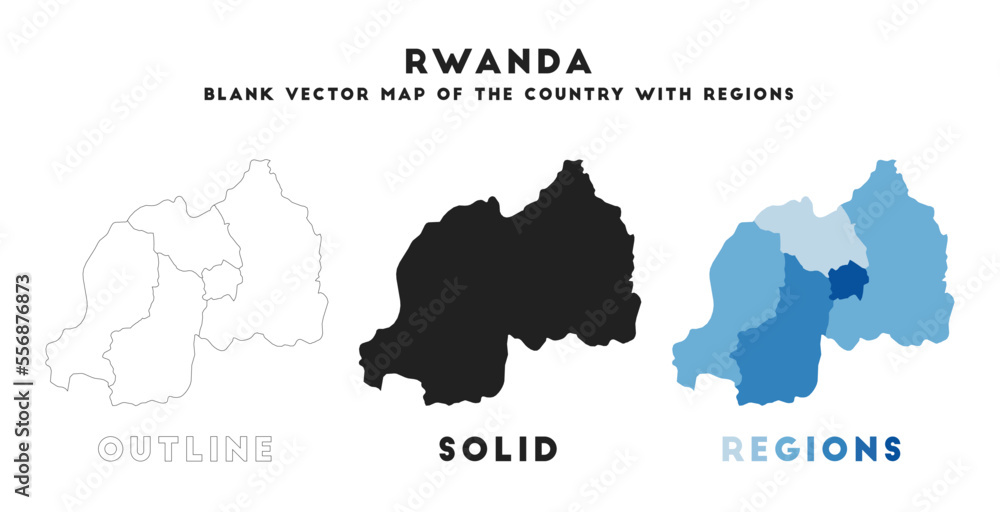 RWANDA
BLANK VECTOR MAP OF THE COUNTRY WITH REGIONS

OUTLINE
SOLID
REGIONS

Adobe Stock | #556876873