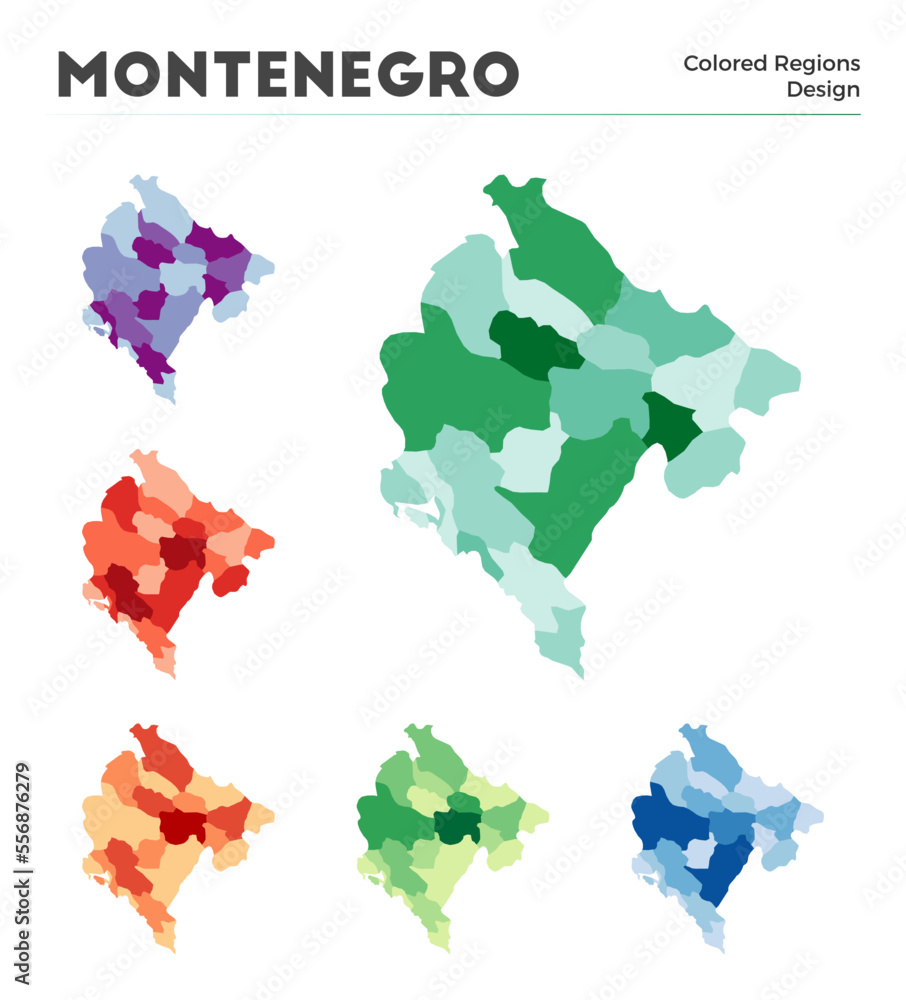 MONTENEGRO

Colored Regions Design

Adobe Stock | #556876279