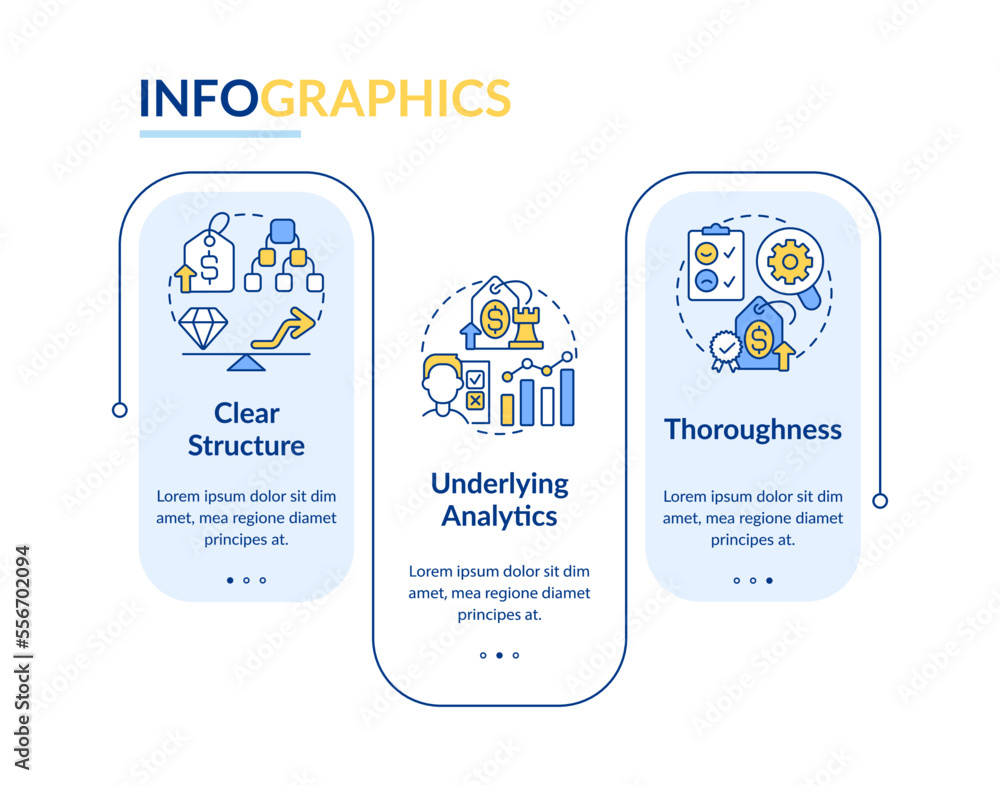 INFOGRAPHICS

Clear Structure

Lorem ipsum dolor sit dim amet, mea regione diamet principes at.

Underlying Analytics

Lorem ipsum dolor sit dim amet, mea regione diamet principes at.

Thoroughness

Lorem ipsum dolor sit dim amet, mea regione diamet principes at.

Adobe Stock | #556702094