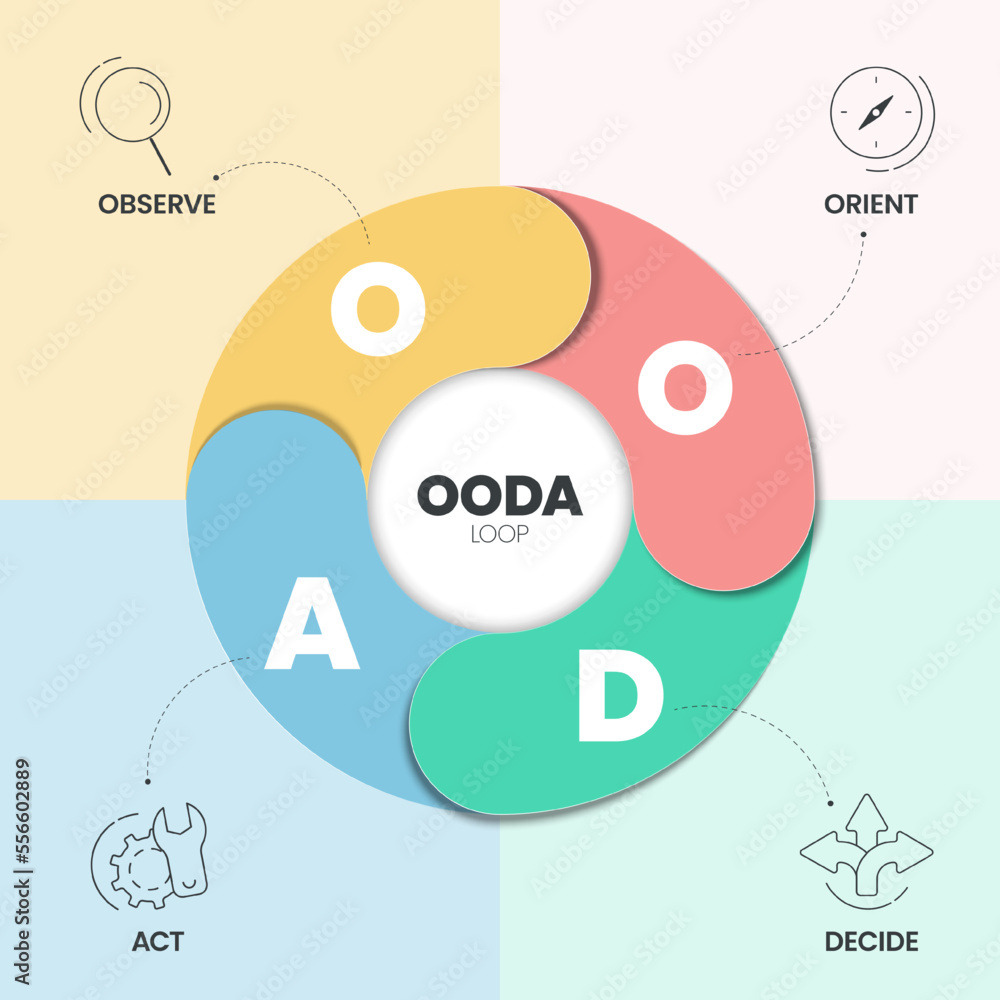 OBSERVE

ORIENT

O

O

OODA
LOOP

A

D

ACT

DECIDE

Adobe Stock | #556602889