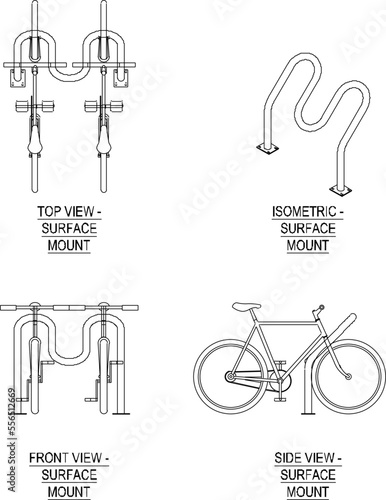 TOP VIEW -
SURFACE
MOUNT

ISOMETRIC -
SURFACE
MOUNT

FRONT VIEW -
SURFACE
MOUNT

SIDE VIEW -
SURFACE
MOUNT

Adobe Stock | #556512669

Adobe Stock