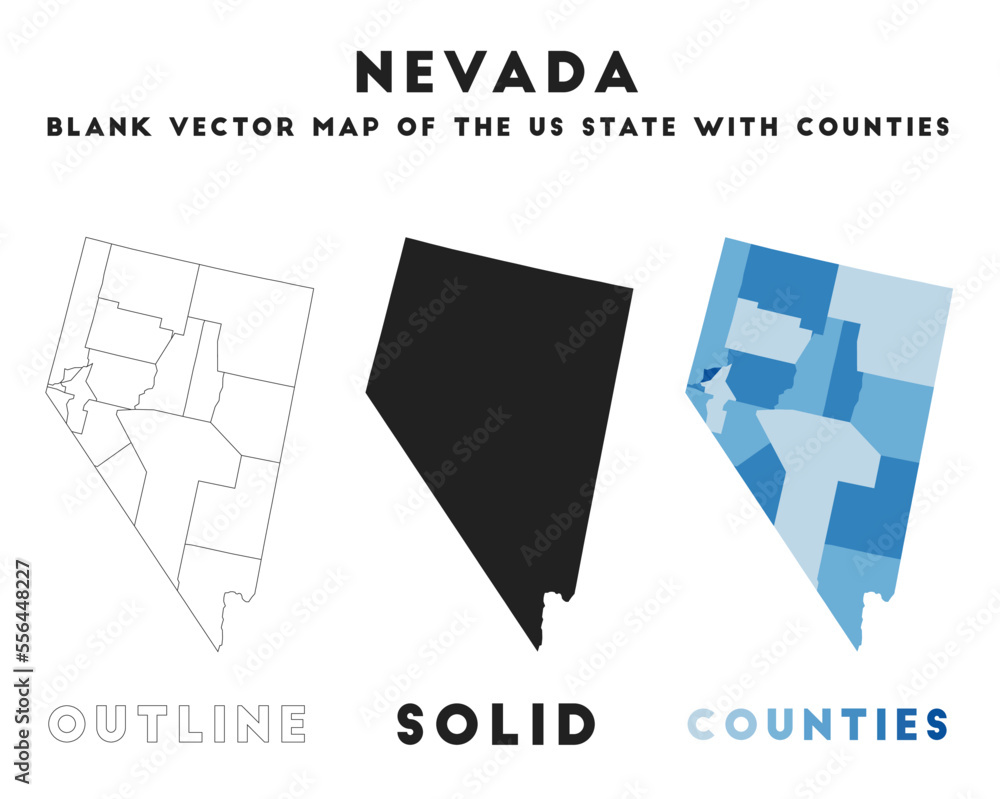 NEVADA
BLANK VECTOR MAP OF THE US STATE WITH COUNTIES

OUTLINE
SOLID
COUNTIES

Adobe Stock | #556448227