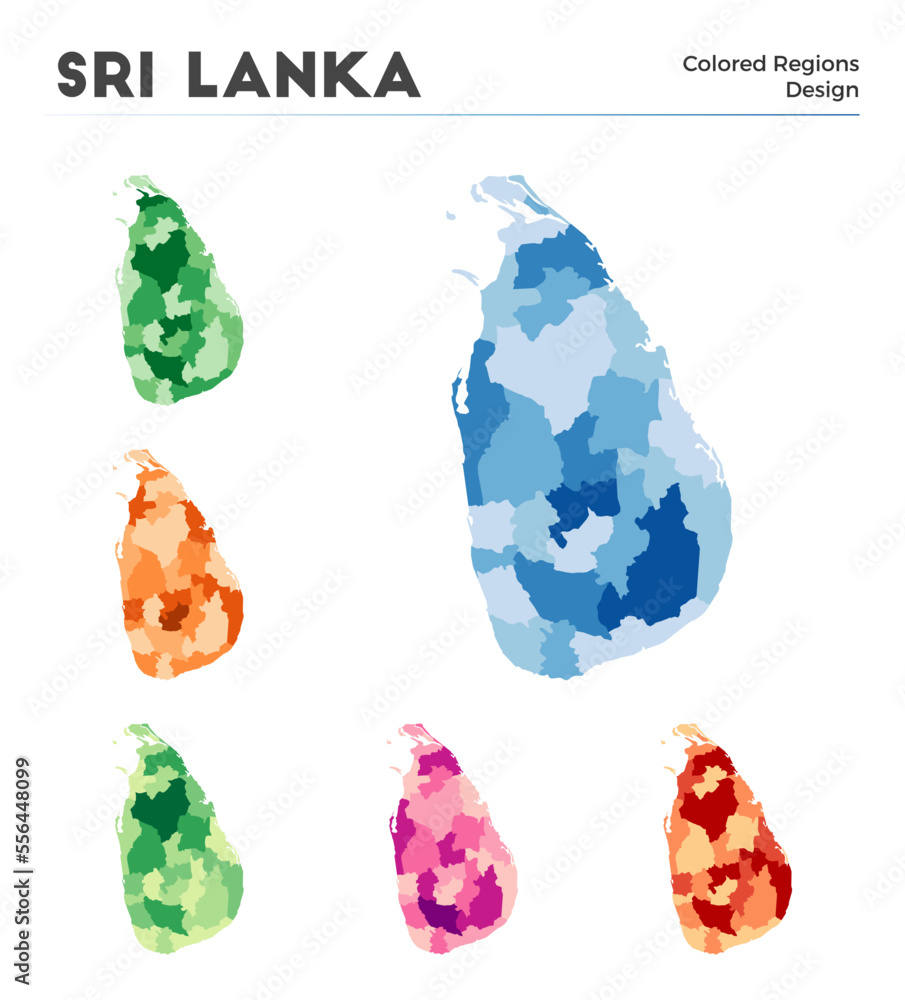 SRI LANKA

Colored Regions Design

Adobe Stock | #556448099