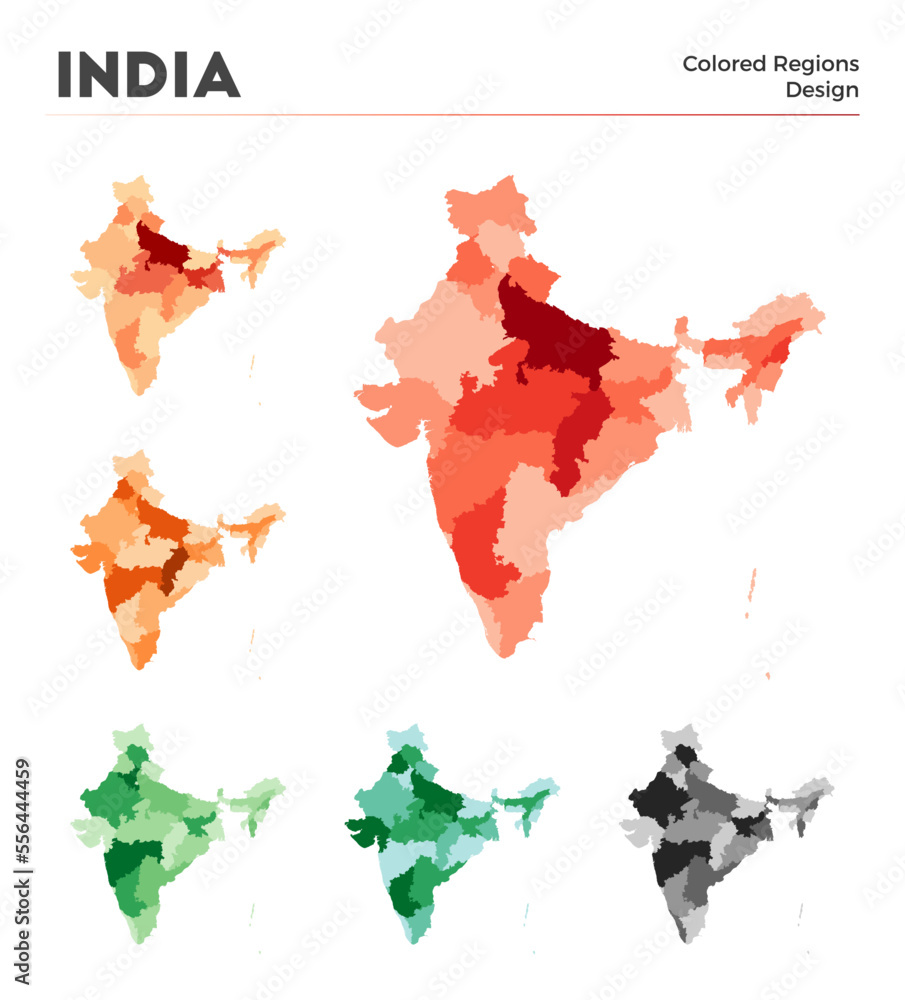 INDIA

Colored Regions Design

Adobe Stock | #556444459