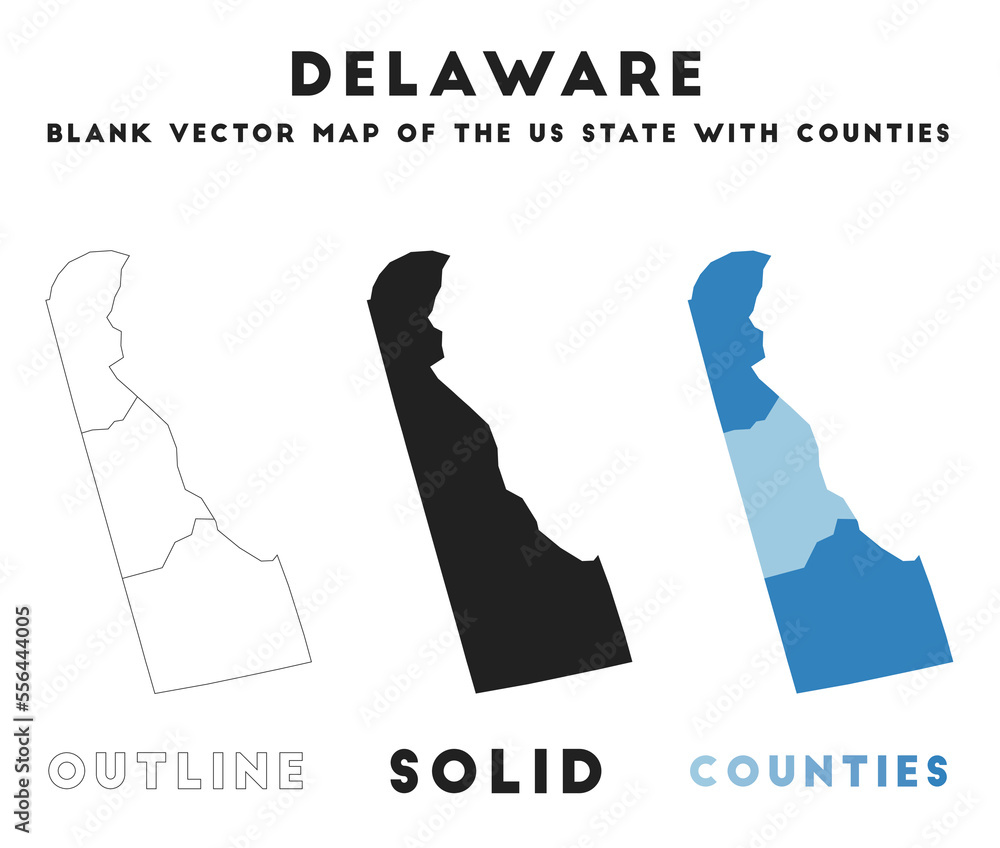 DELAWARE
BLANK VECTOR MAP OF THE US STATE WITH COUNTIES

OUTLINE SOLID COUNTIES

Adobe Stock | #556444005